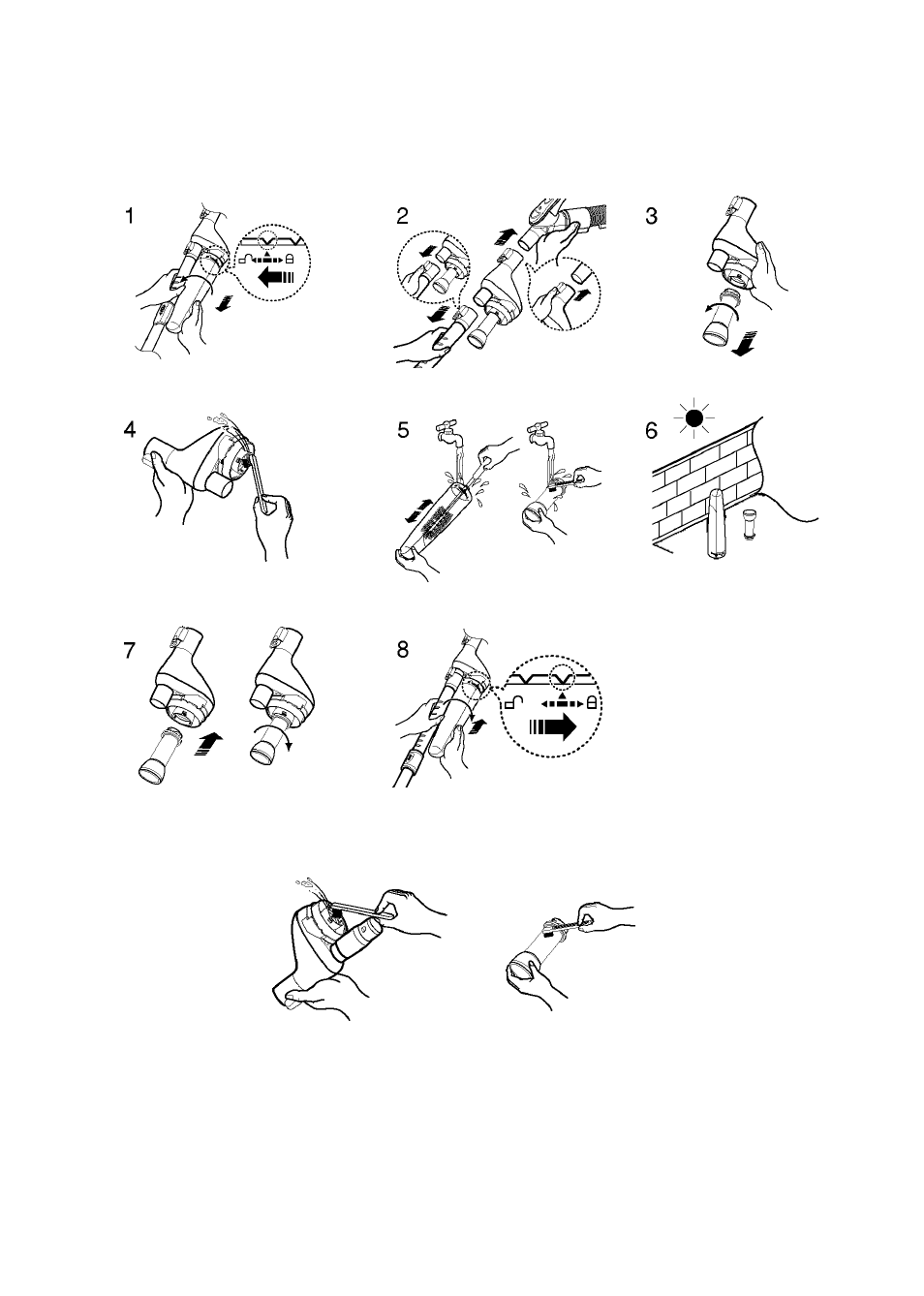 1

2

3

4

5

6

7

8