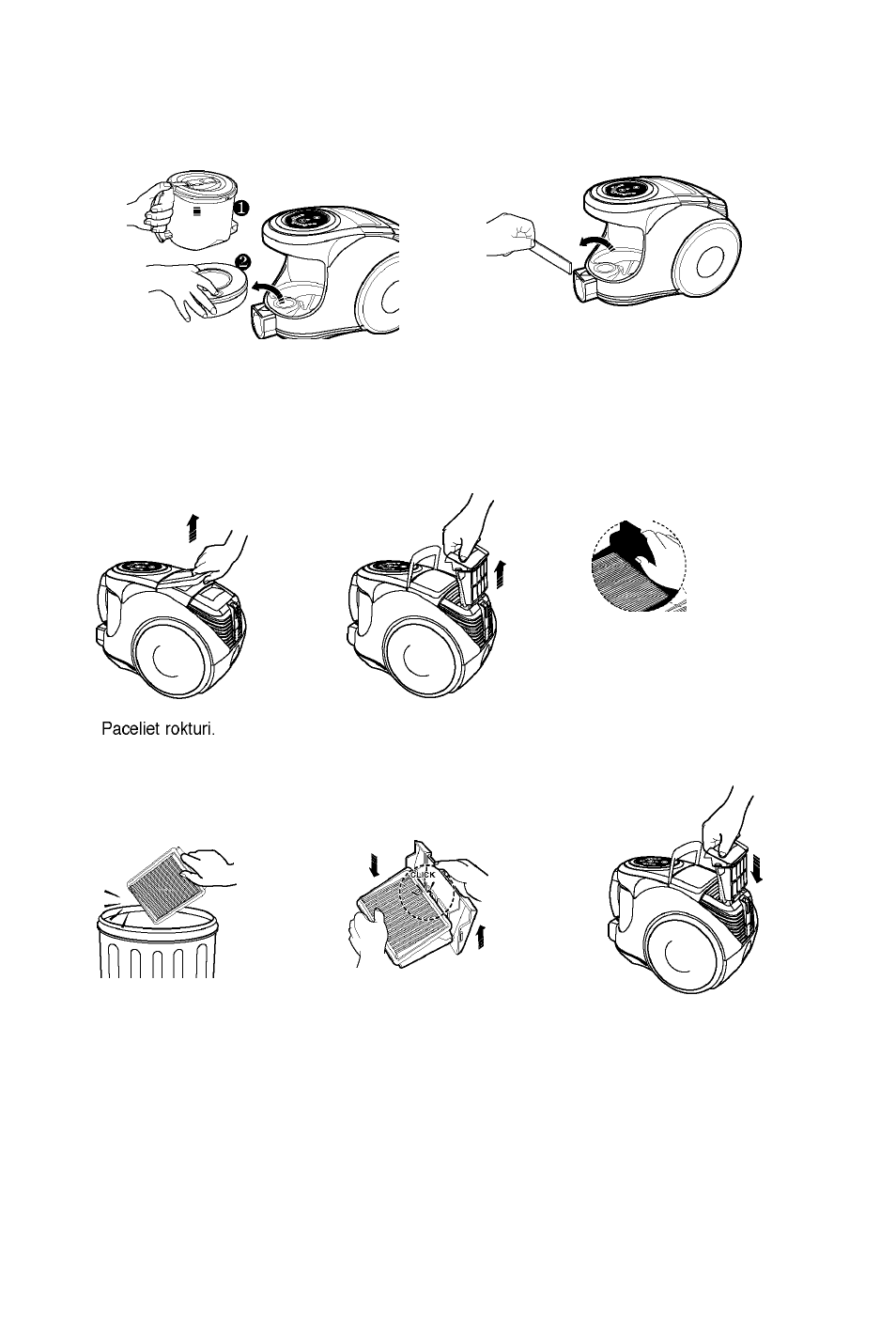 ❶

❷

Paceliet rokturi.

CLICK