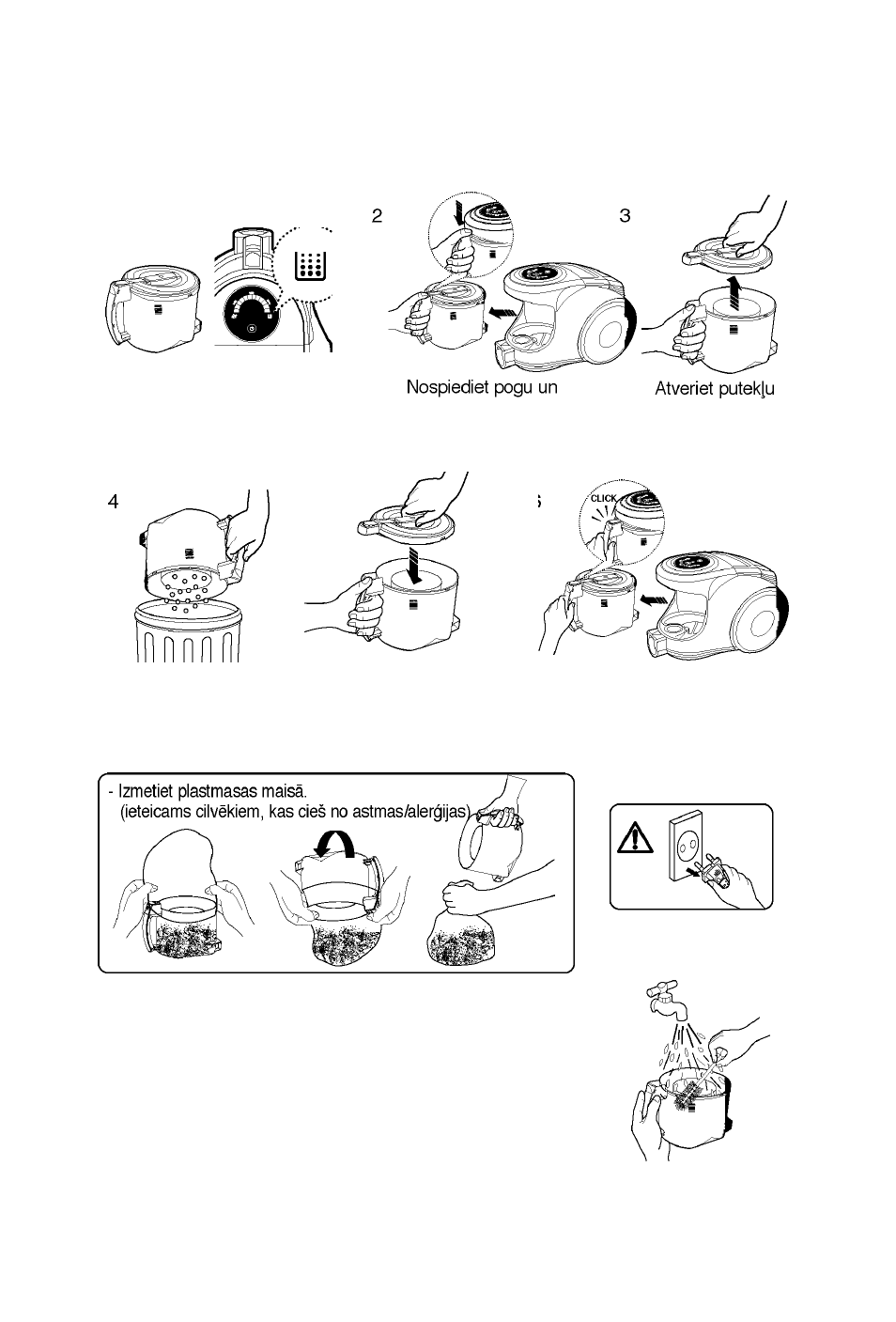 2

3

Nospiediet pogu un

Atveriet putekļu

4

CLICK

- Izmetiet plastmasas maisā.
(ieteicams cilvēkiem, kas cieš no astmas/alerģijas)