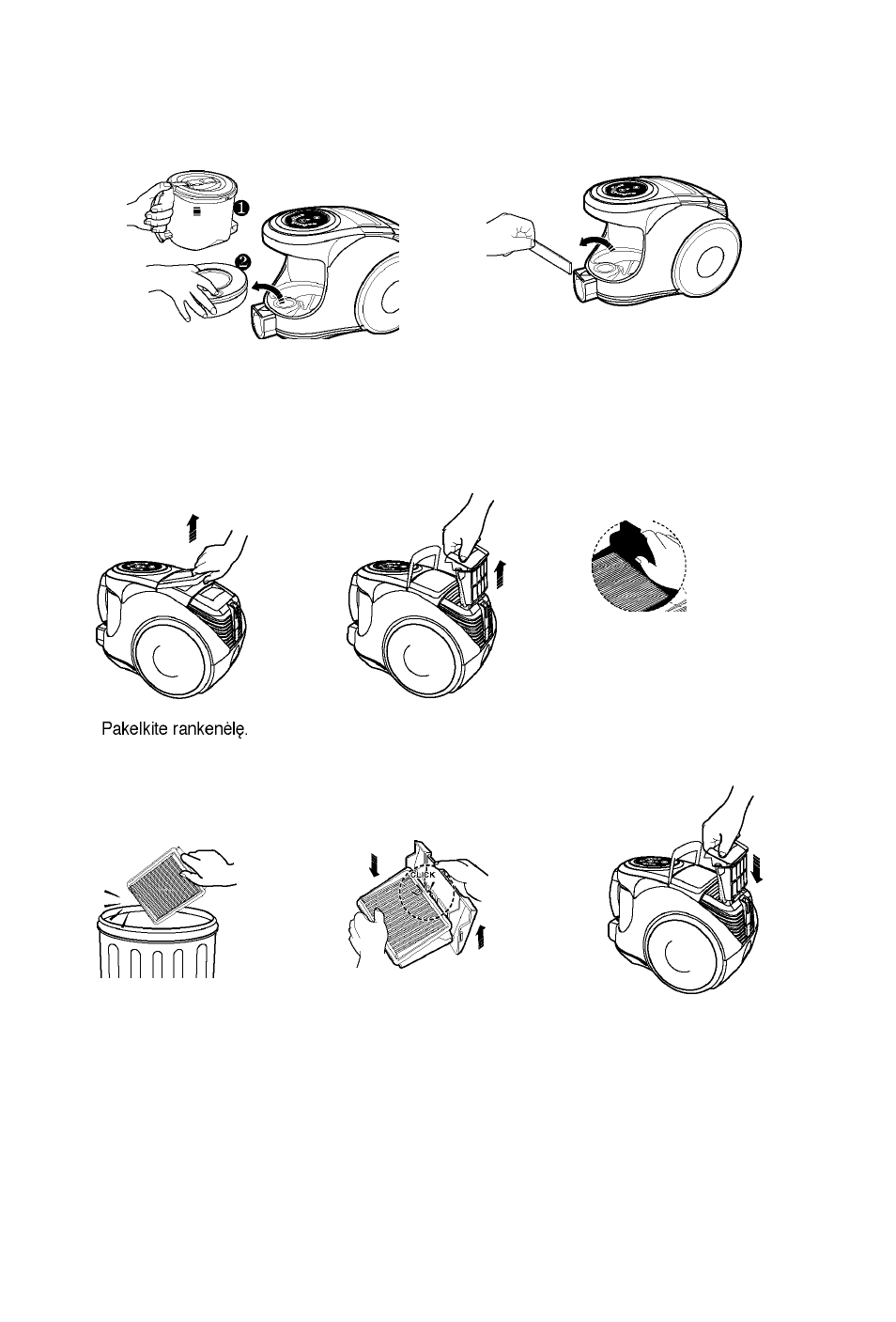 ❶

❷

Pakelkite rankenėlę.

CLICK