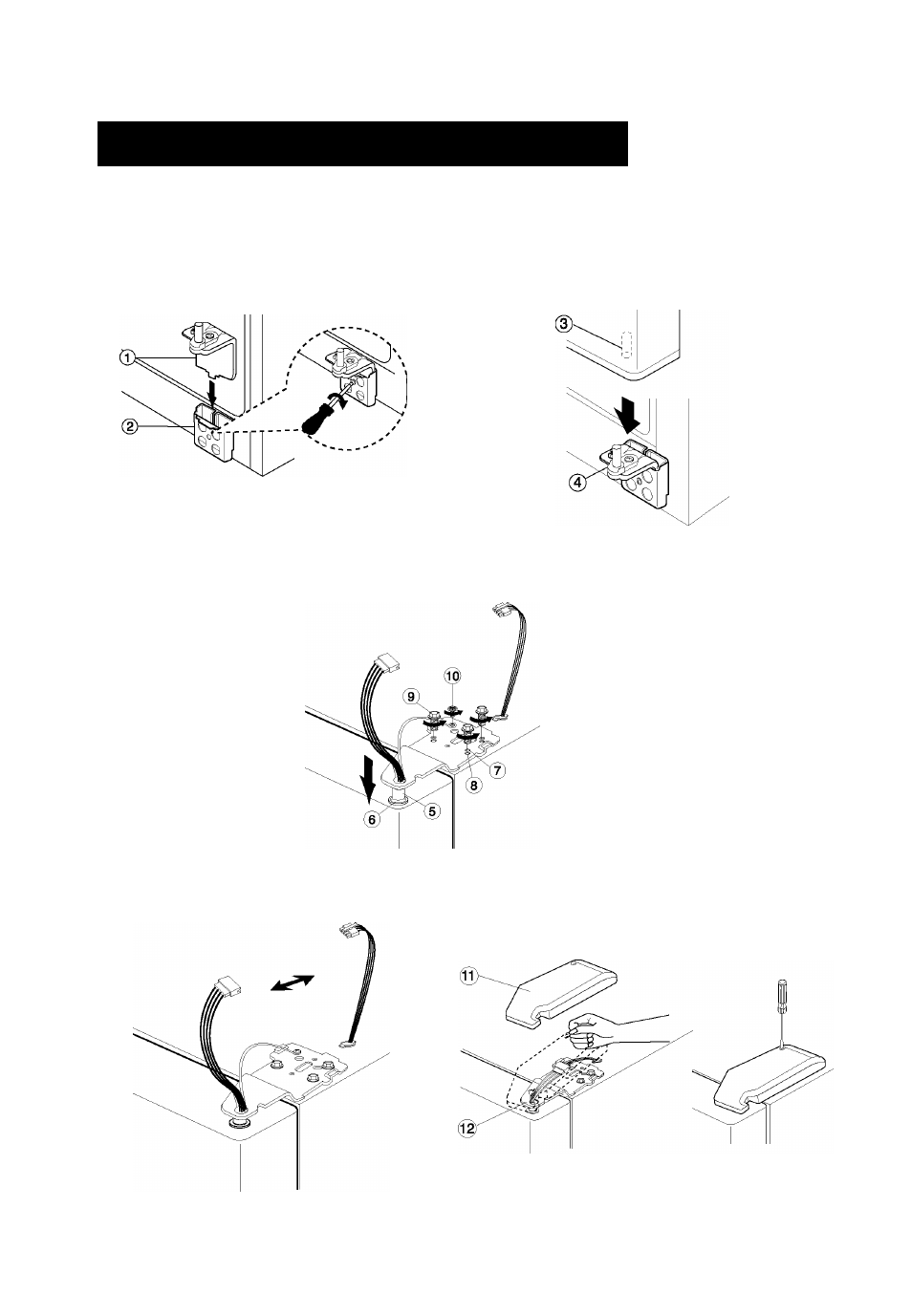 ①
②
③
④
⑨
⑩
⑦
⑧
⑥
⑤
⑪
⑫