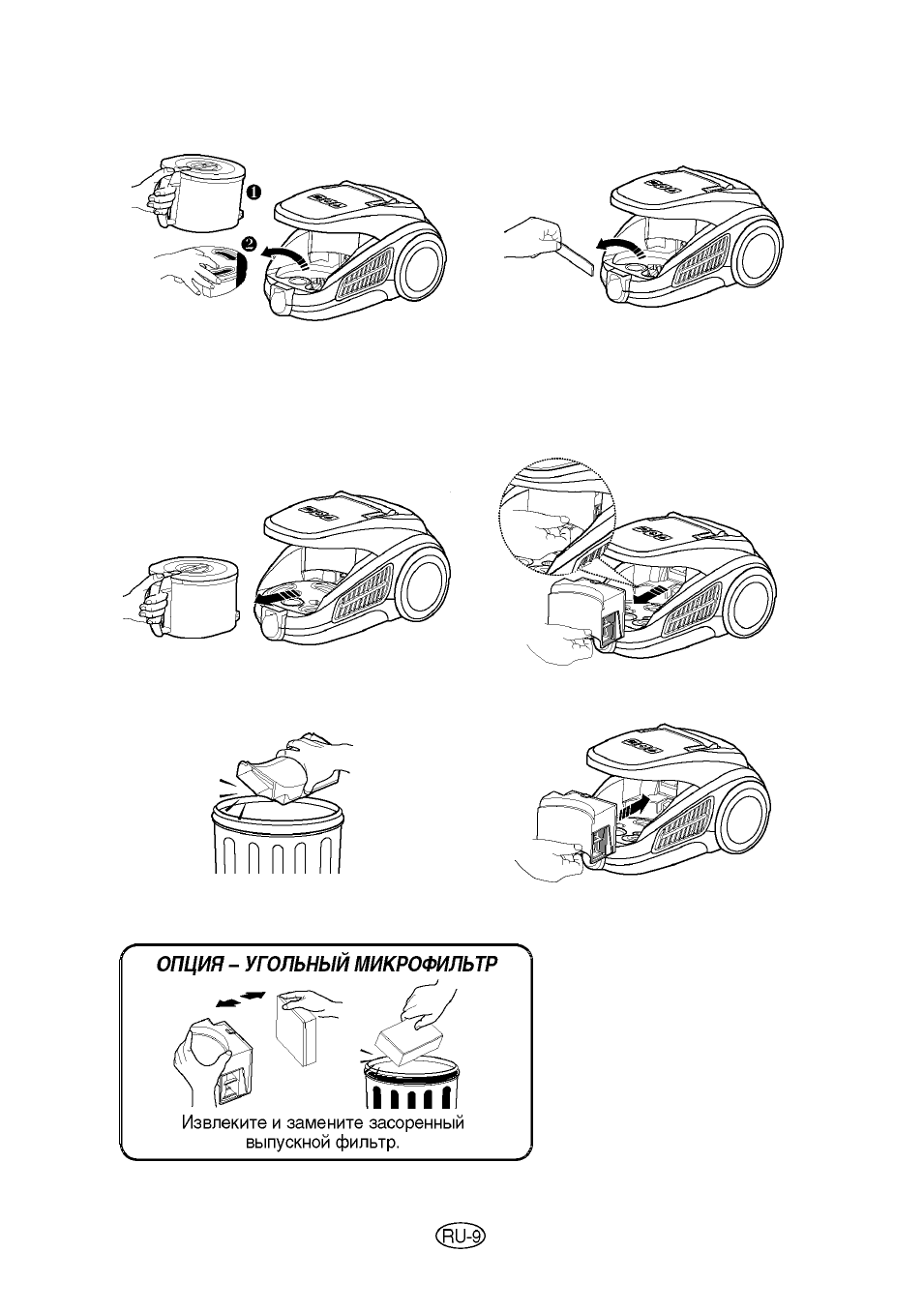 ❶

❷

ОПЦИЯ – УГОЛЬНЫЙ МИКРОФИЛЬТР

Извлеките и замените засоренный выпускной фильтр.

RU-9