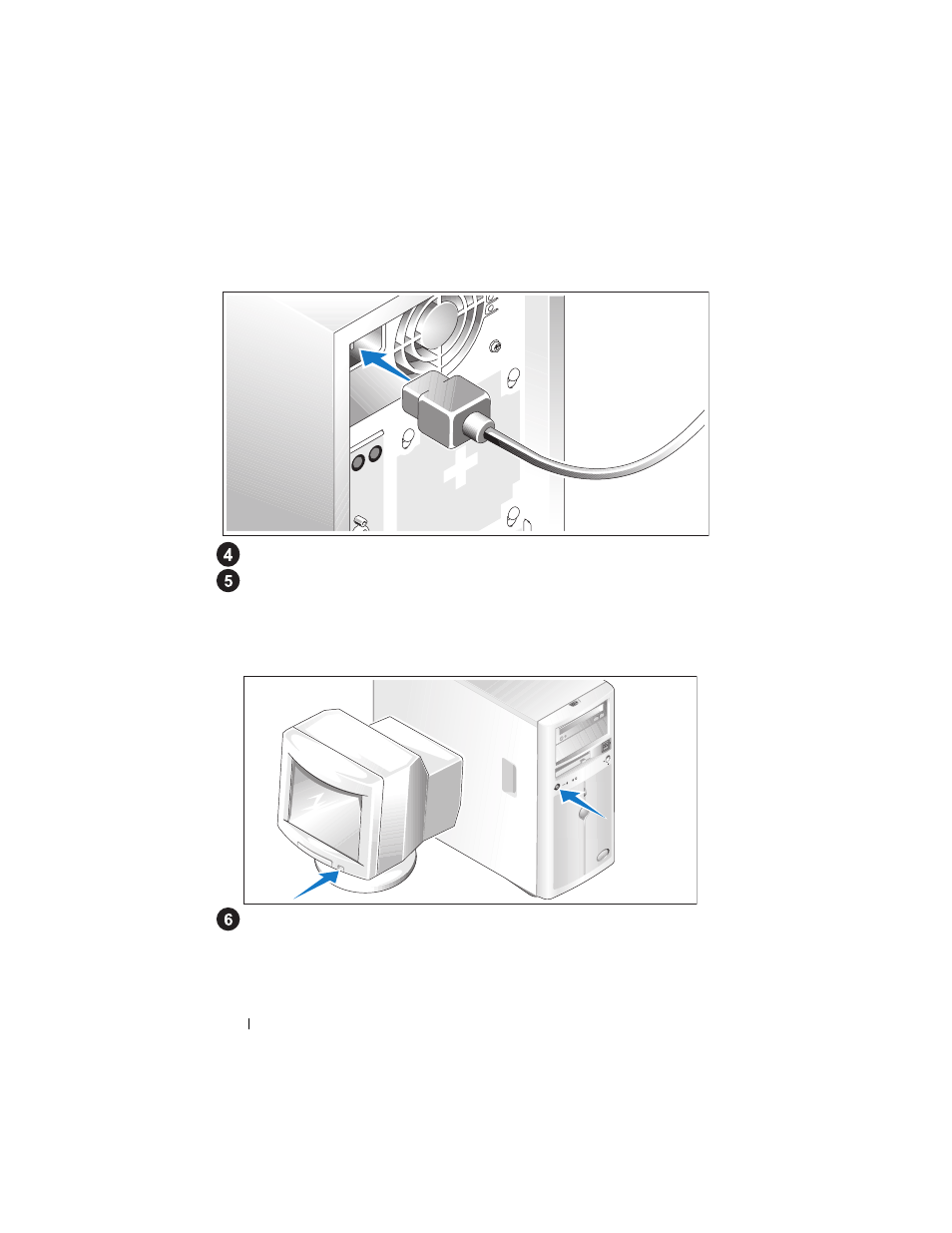 4
5
6