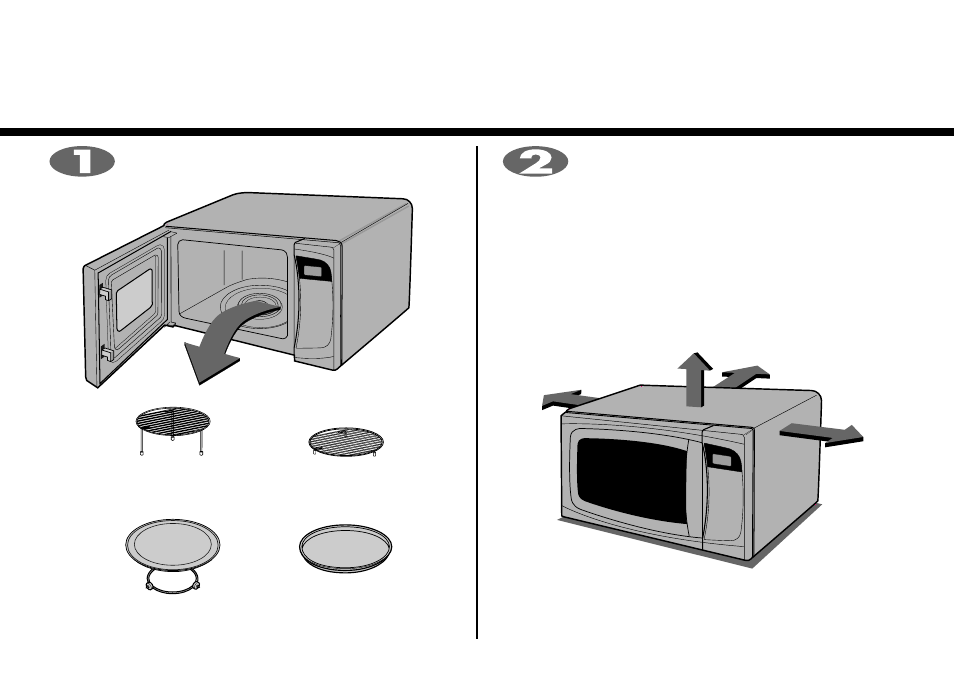 1

2