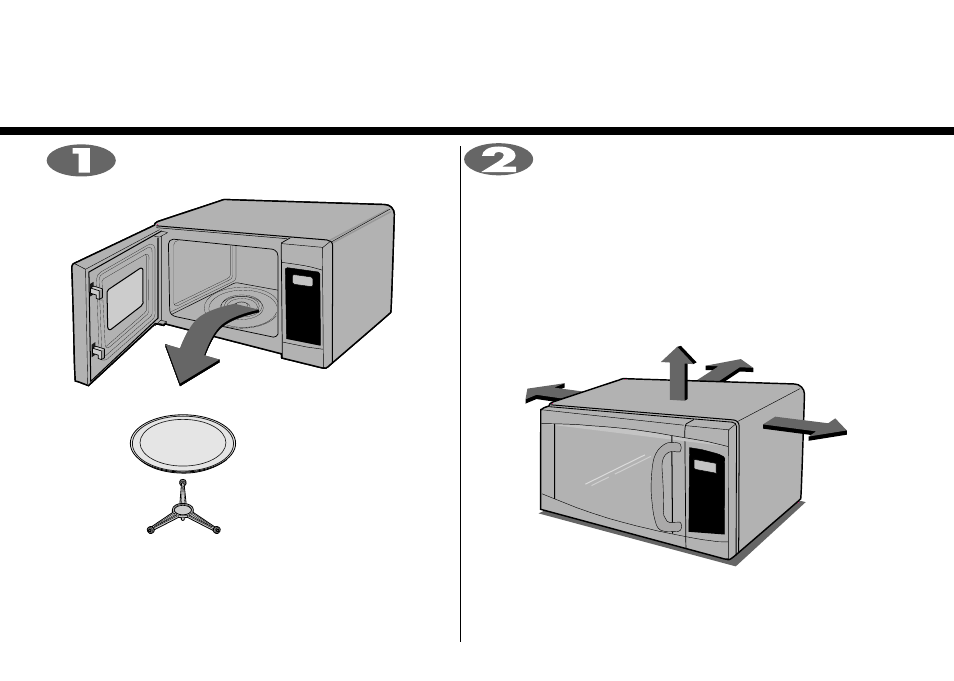 1

2