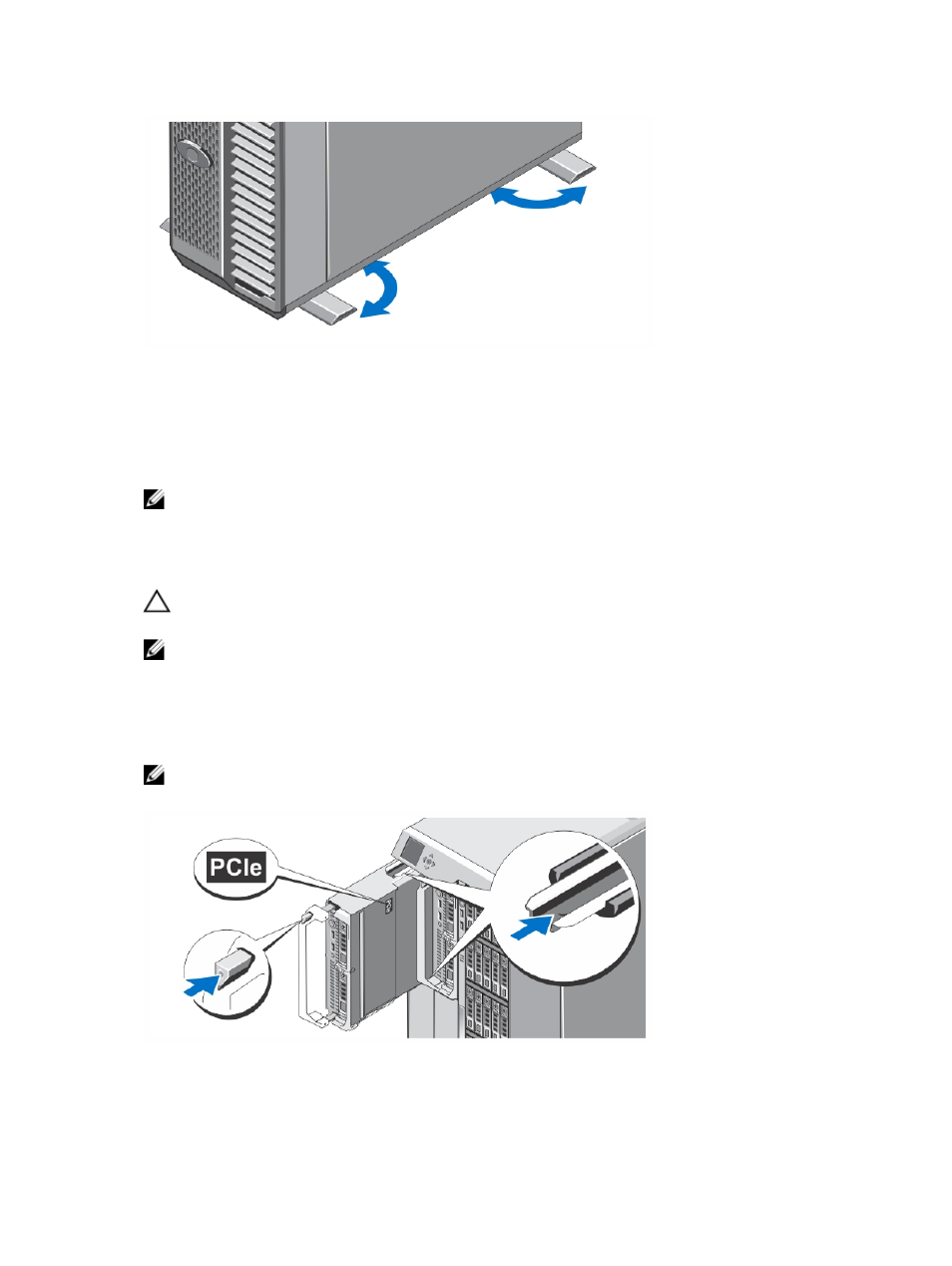 PCIe