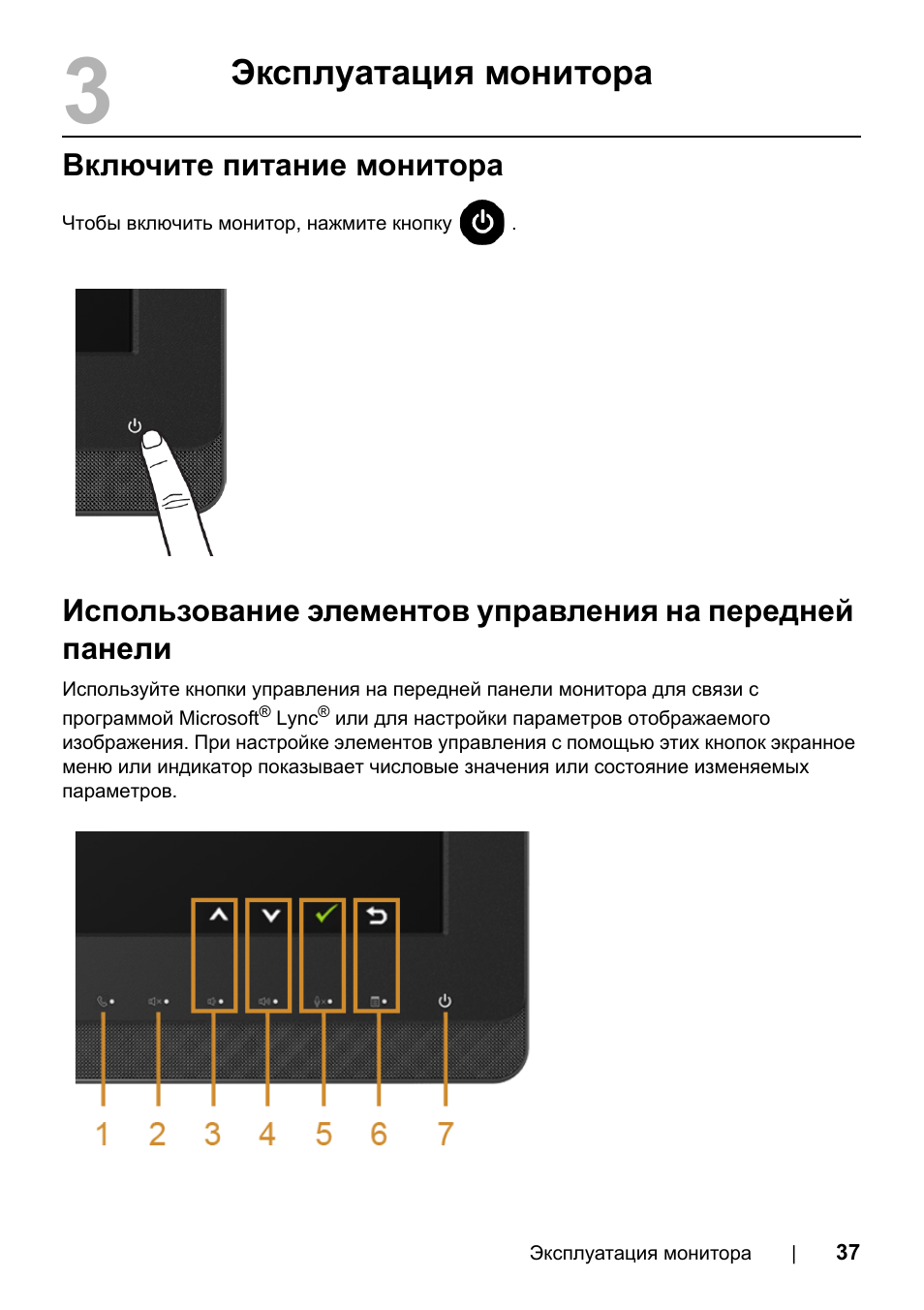 3 Эксплуатация монитора

Включите питание монитора

Чтобы включить монитор, нажмите кнопку .

Использование элементов управления на передней панели

Используйте кнопки управления на передней панели монитора для связи с программой Microsoft® Lync® или для настройки параметров отображаемого изображения. При настройке элементов управления с помощью этих кнопок экранное меню или индикатор показывает числовые значения или состояние изменяемых параметров.

1 2 3 4 5 6 7

Эксплуатация монитора | 37