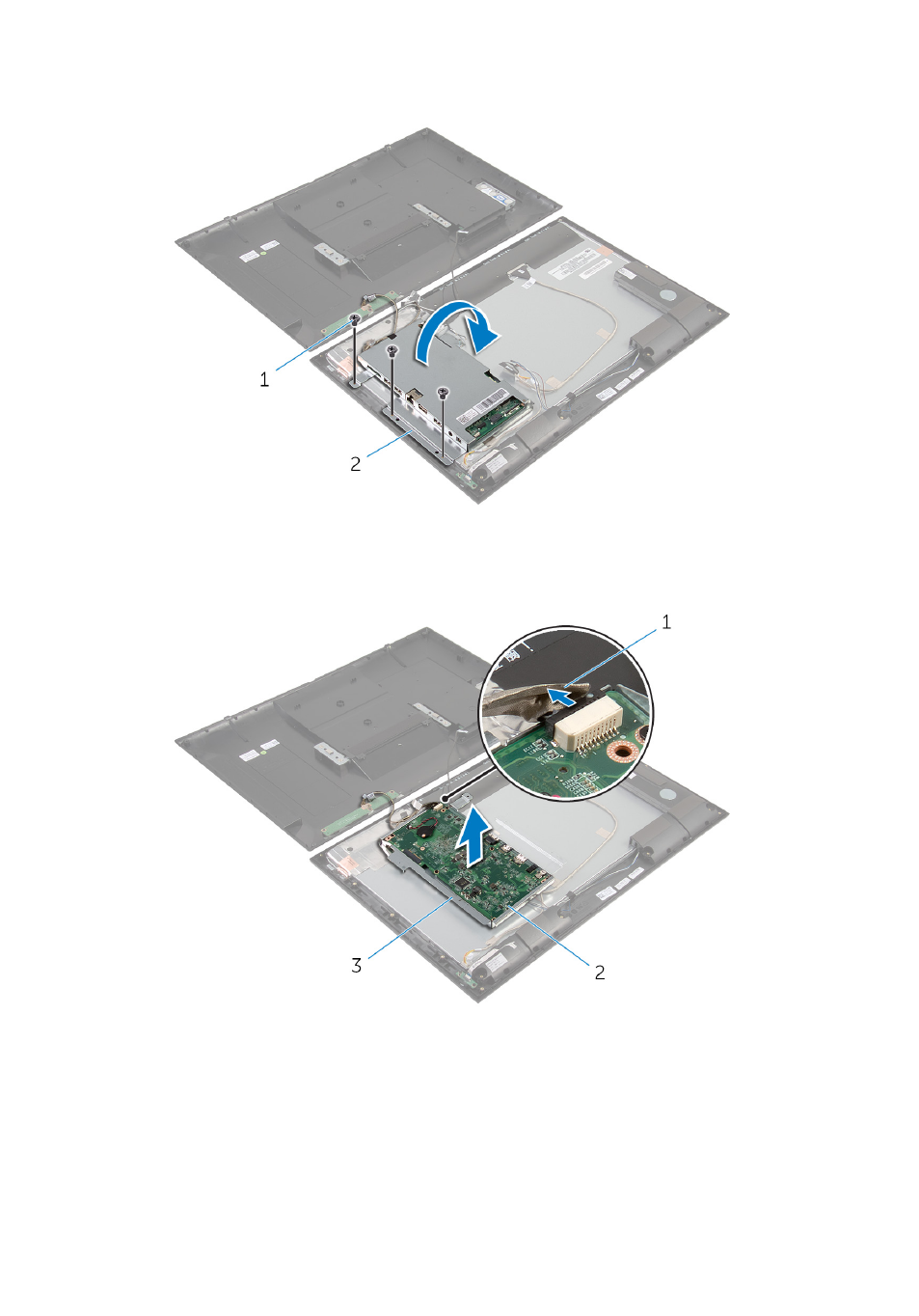 1

2

1

3

2