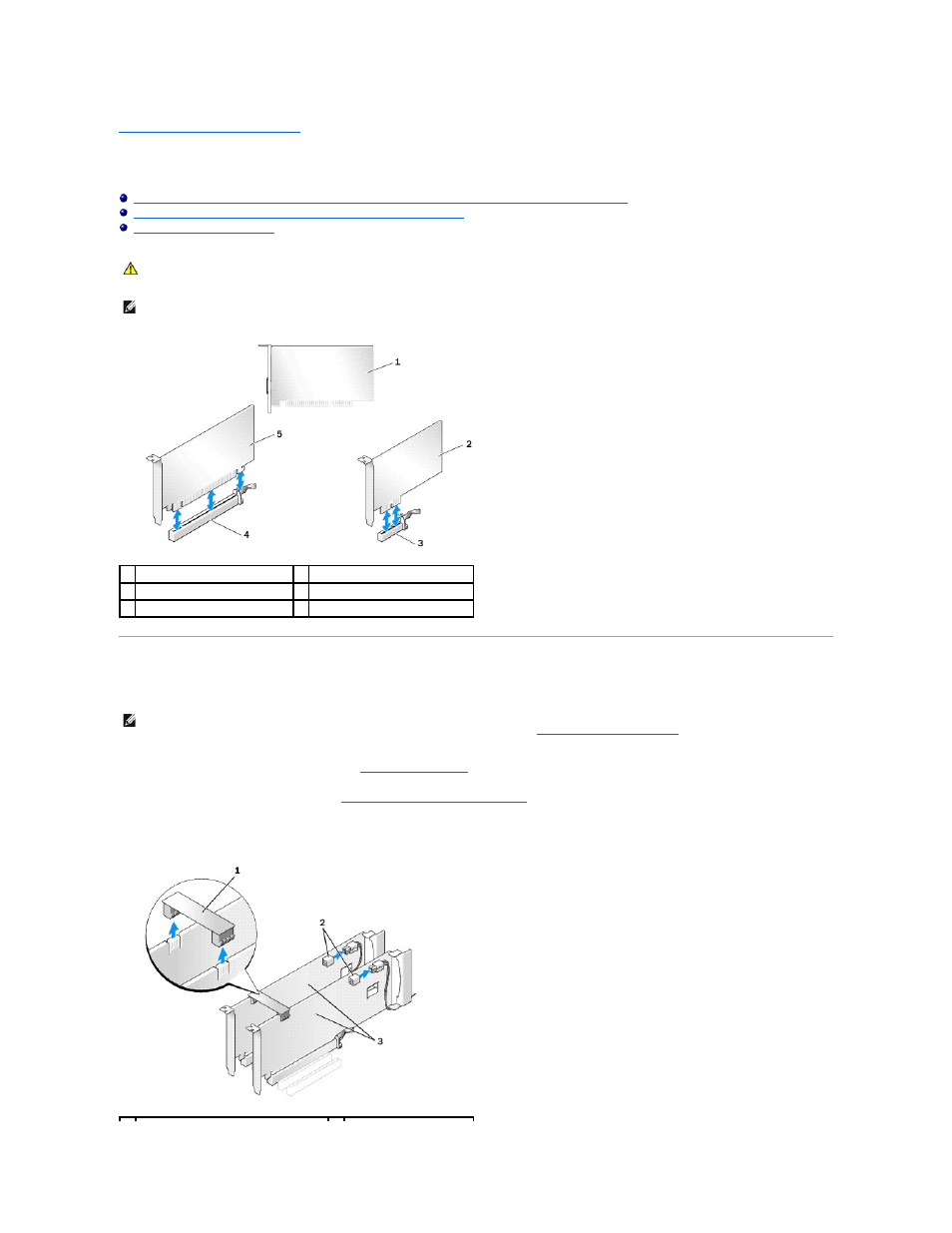 1

5

2

4

3

1

2

3