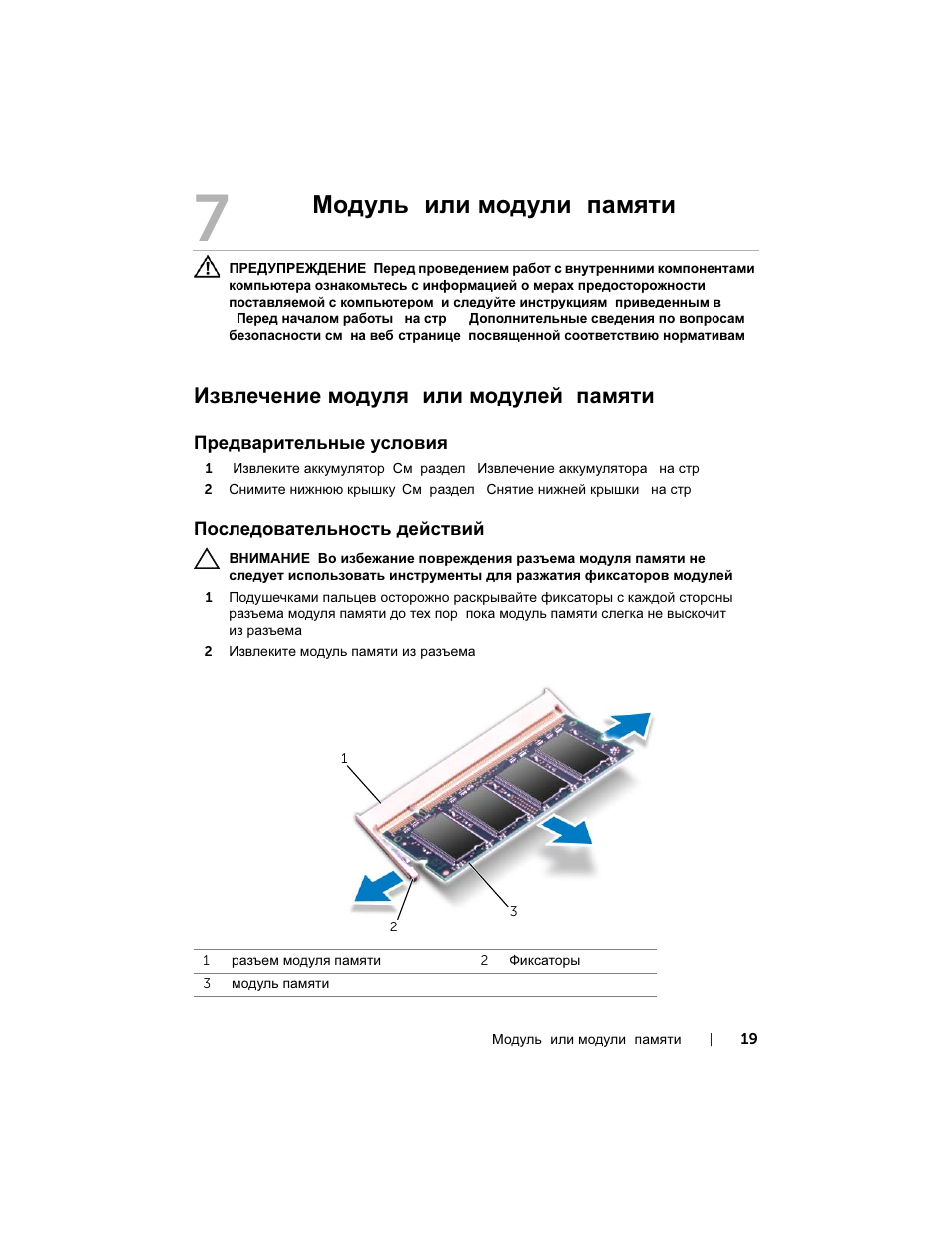 7

Модуль или модули памяти

ПРЕДУПРЕЖДЕНИЕ Перед проведением работ с внутренними компонентами компьютера ознакомьтесь с информацией о мерах предосторожности поставляемой с компьютером и следуйте инструкциям приведенным в Перед началом работы на стр Дополнительные сведения по вопросам безопасности см на веб странице посвященной соответствию нормативам

Извлечение модуля или модулей памяти

Предварительные условия

1 Извлеките аккумулятор См раздел Извлечение аккумулятора на стр

2 Снимите нижнюю крышку См раздел Снятие нижней крышки на стр

Последовательность действий

ВНИМАНИЕ Во избежание повреждения разъема модуля памяти не следует использовать инструменты для разжатия фиксаторов модулей

1 Подушечками пальцев осторожно раскрывайте фиксаторы с каждой стороны разъема модуля памяти до тех пор пока модуль памяти слегка не выскочит из разъема

2 Извлеките модуль памяти из разъема

1

2

3

| 1 | разъем модуля памяти | 2 | Фиксаторы |
|---|---|---|---|
| 3 | модуль памяти | | |

Модуль или модули памяти | 19