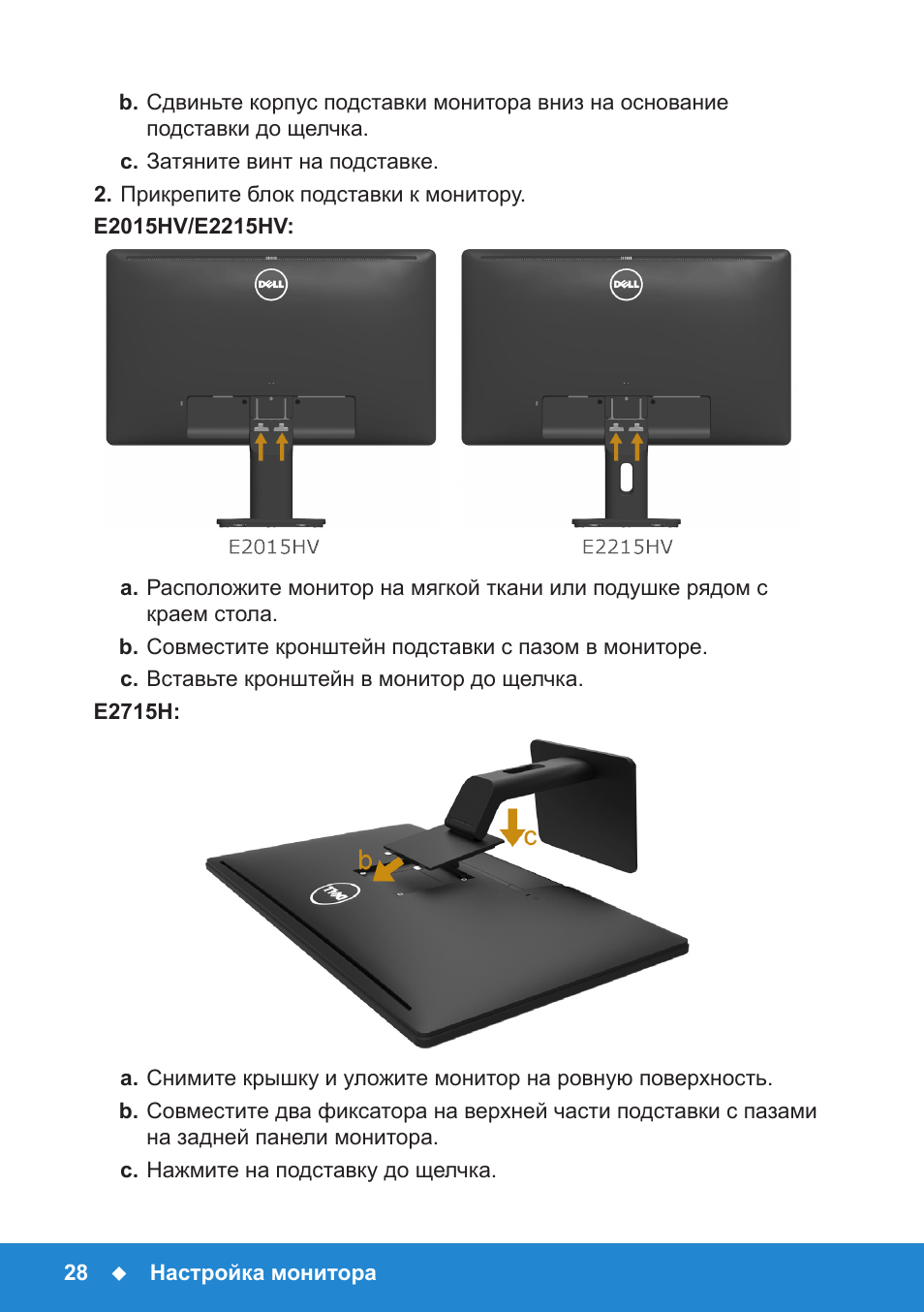 b. Сдвиньте корпус подставки монитора вниз на основание подставки до щелчка.

c. Затяните винт на подставке.

2. Прикрепите блок подставки к монитору.

E2015HV/E2215HV:

DELL

DELL

E2015HV

E2215HV

a. Расположите монитор на мягкой ткани или подушке рядом с краем стола.

b. Совместите кронштейн подставки с пазом в мониторе.

c. Вставьте кронштейн в монитор до щелчка.

E2715H:

b

c

DELL

a. Снимите крышку и уложите монитор на ровную поверхность.

b. Совместите два фиксатора на верхней части подставки с пазами на задней панели монитора.

c. Нажмите на подставку до щелчка.

28 ◆ Настройка монитора