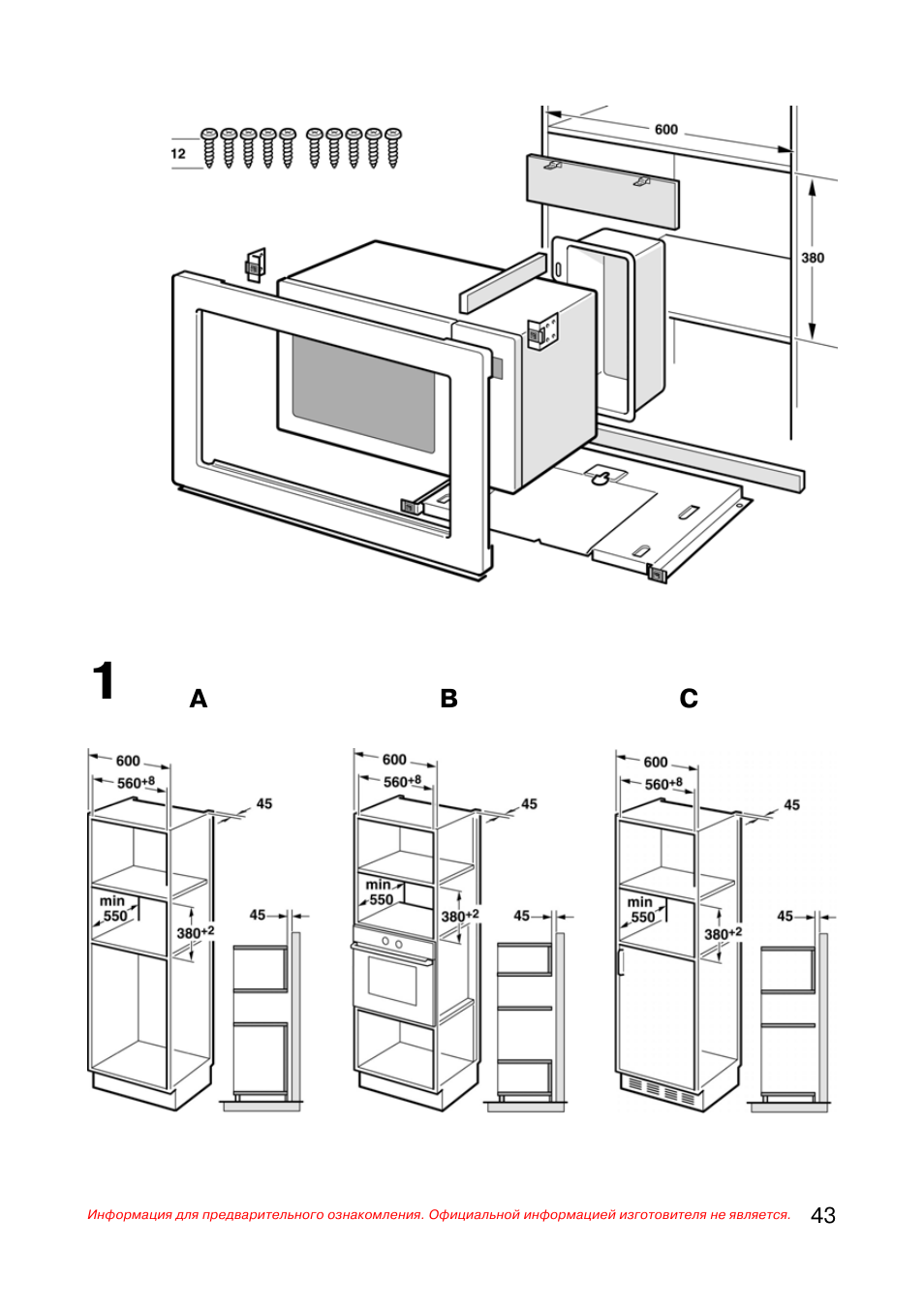 12

600

380

1 A B C

600
$560^{+8}$
45
min 550
$380^{+2}$
45

600
$560^{+8}$
45
min 550
$380^{+2}$
45

600
$560^{+8}$
45
min 550
$380^{+2}$
45

Информация для предварительного ознакомления. Официальной информацией изготовителя не является. 43