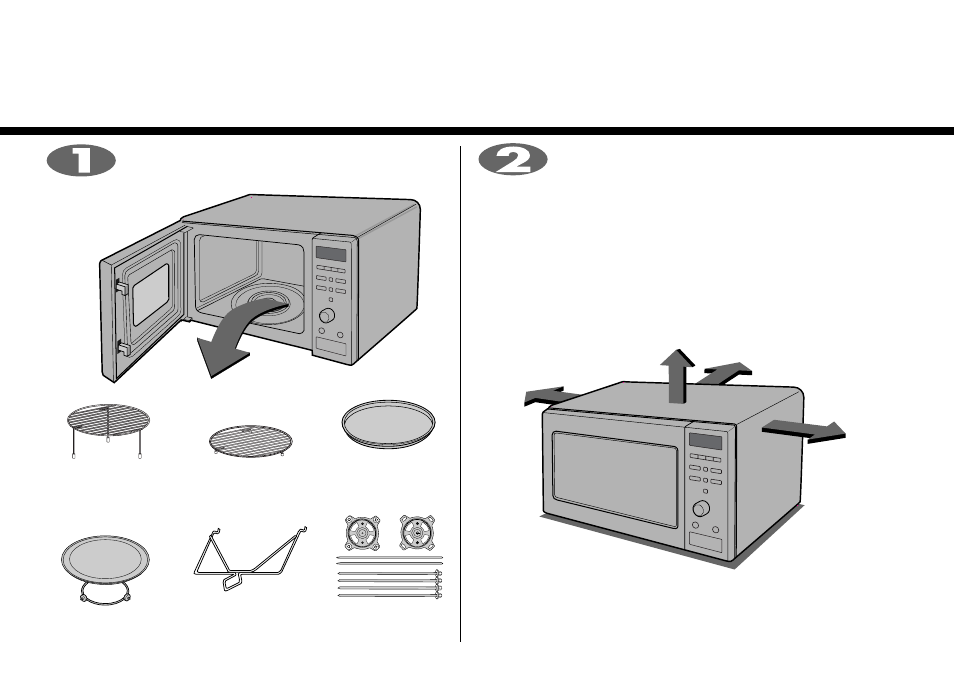 1

2