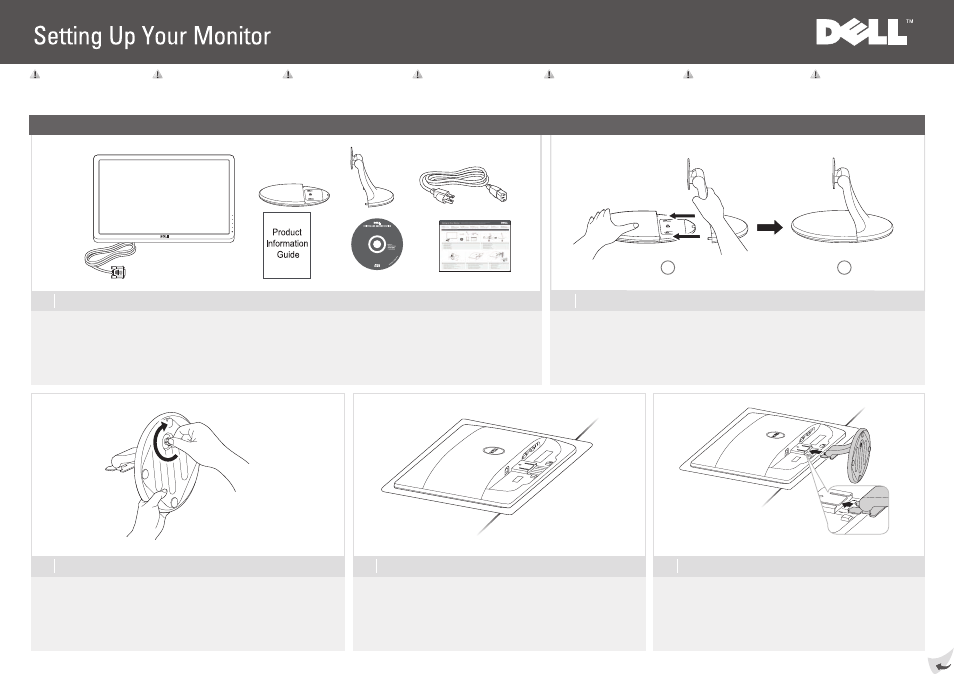 Setting Up Your Monitor

DELL™

Product Information Guide