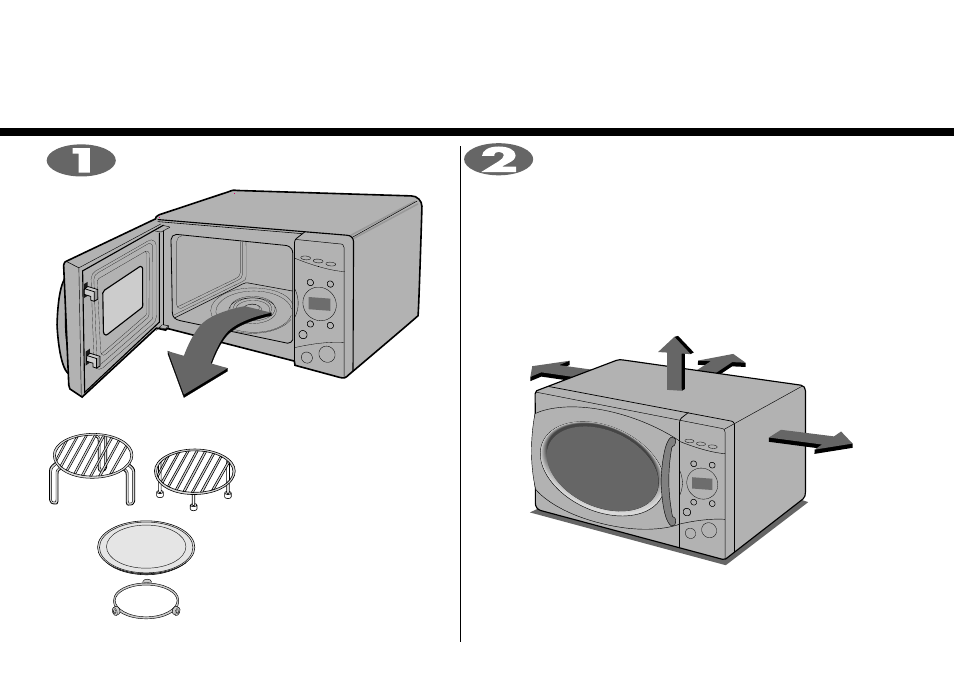 1

2