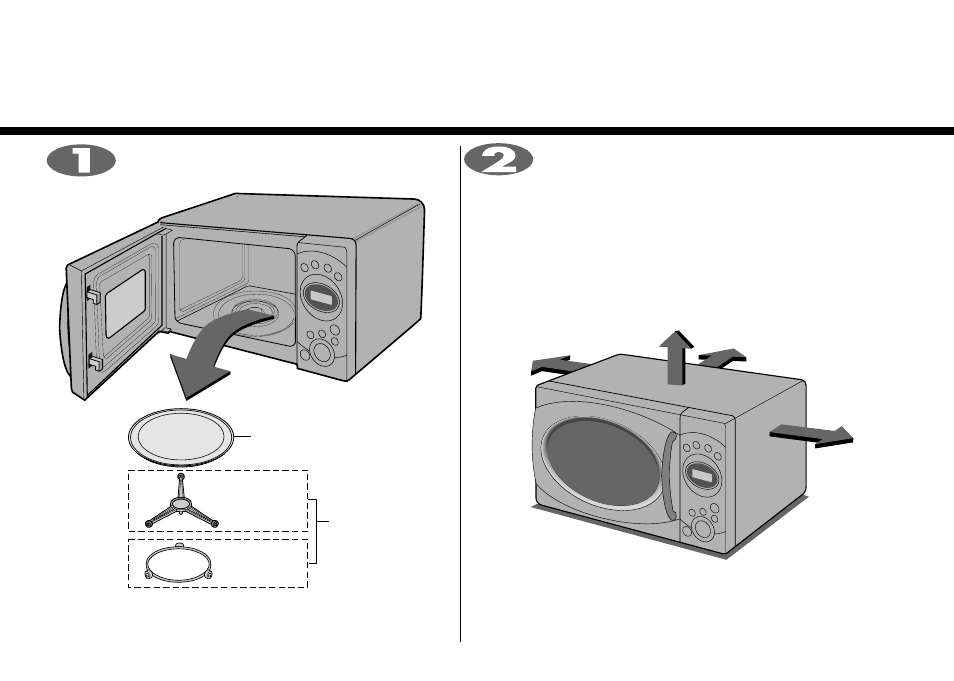 1

2