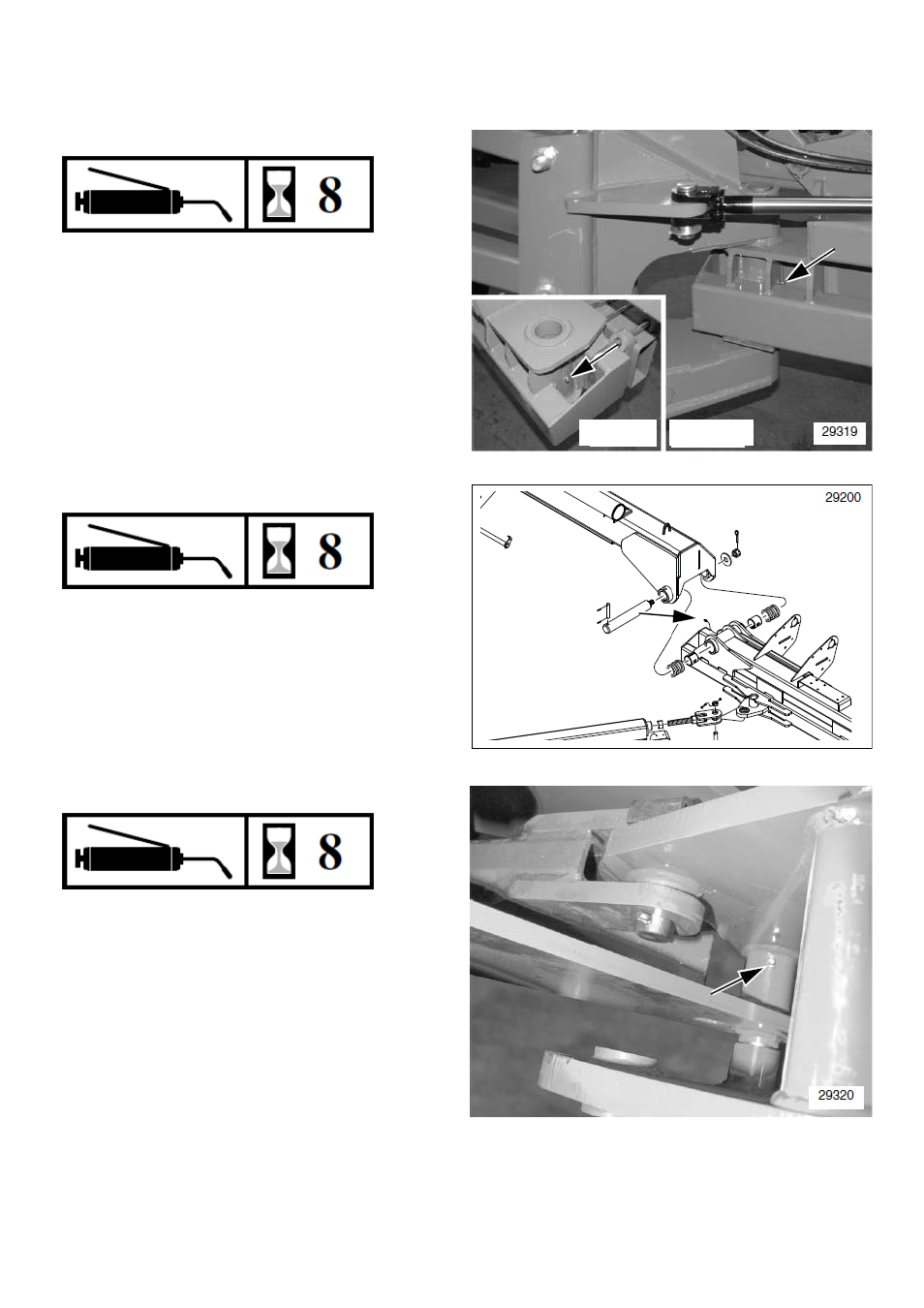 8

29319

8

29200

8

29320