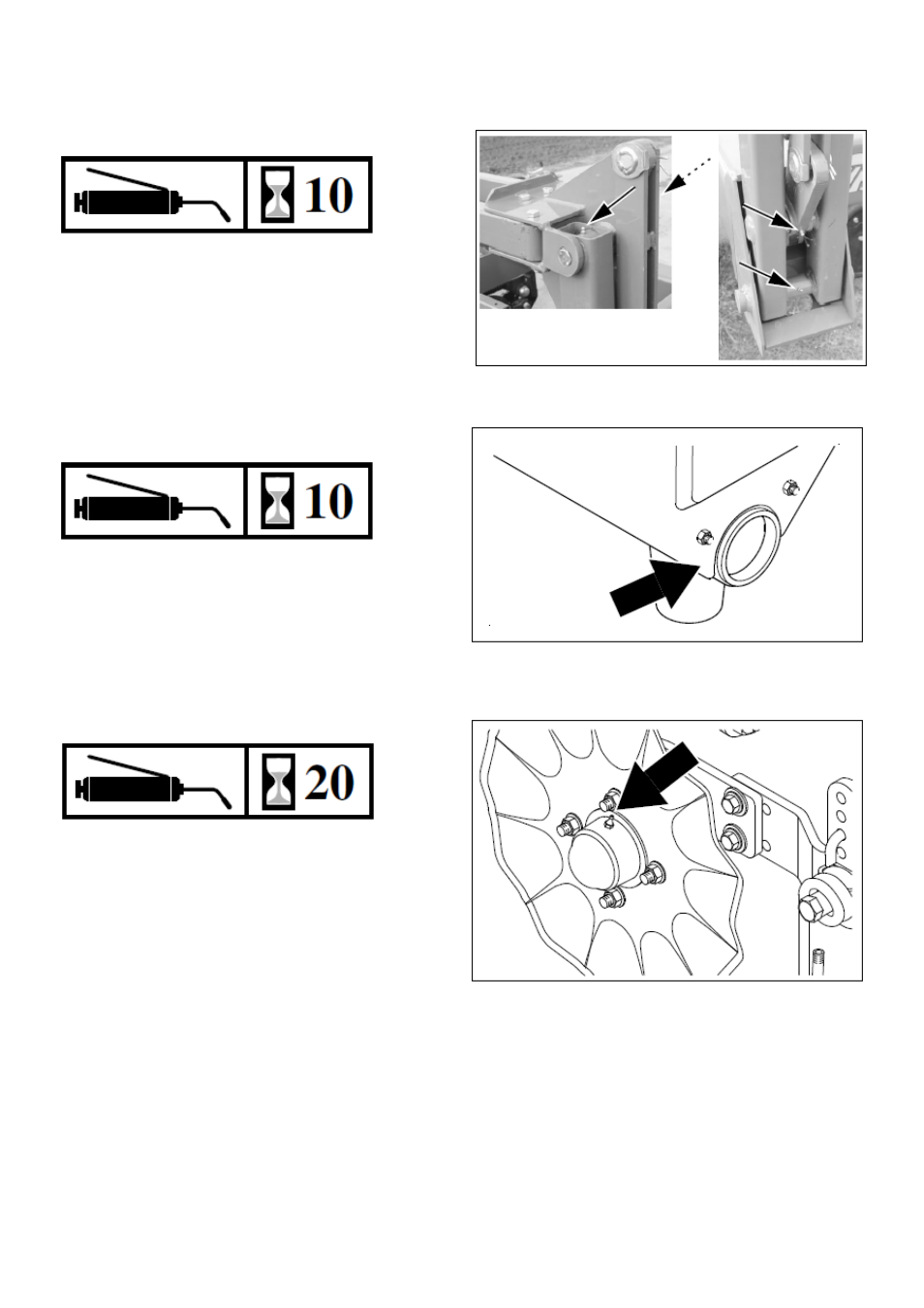 10

10

20