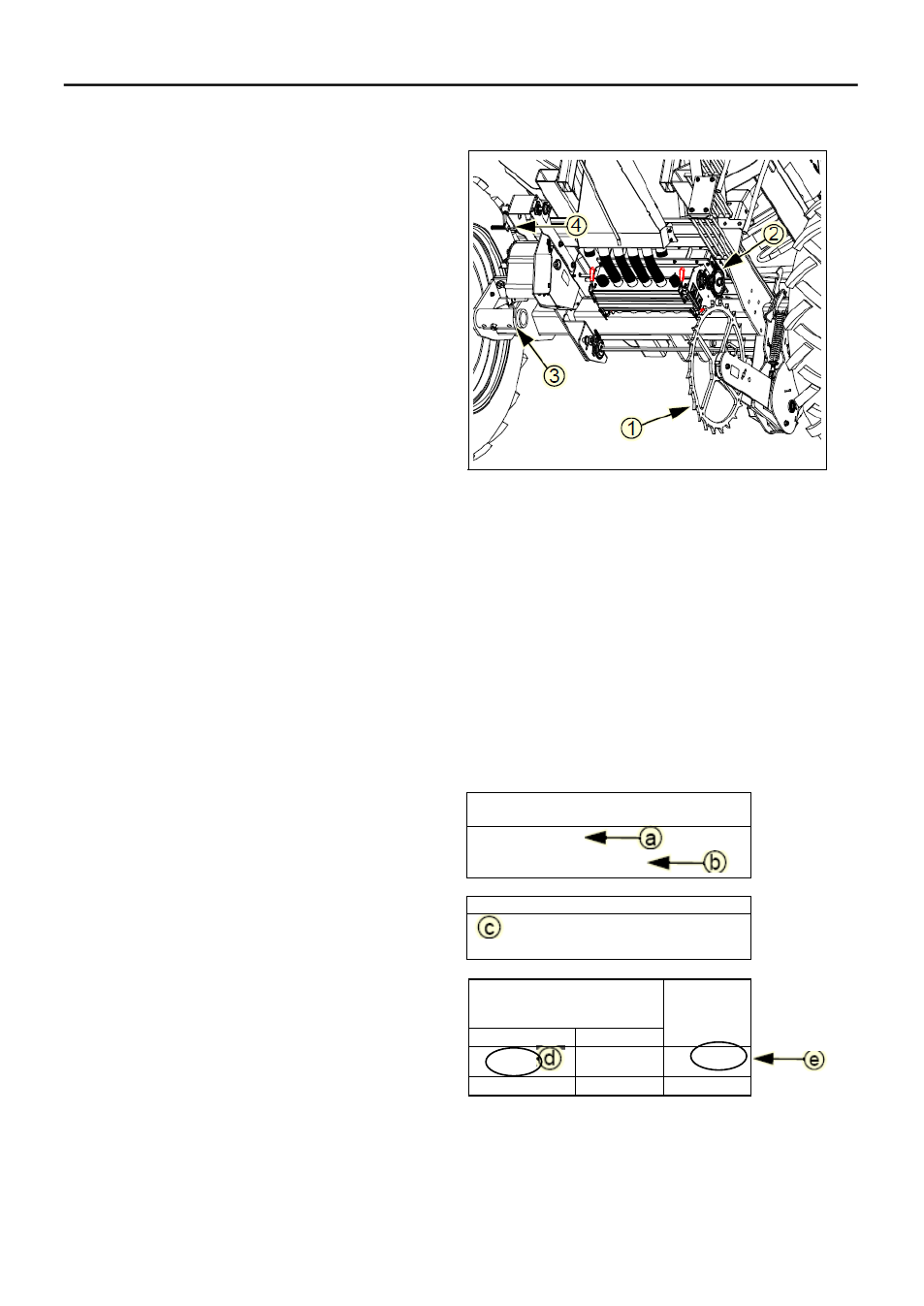 4

2

3

1

a

b

c

d

e