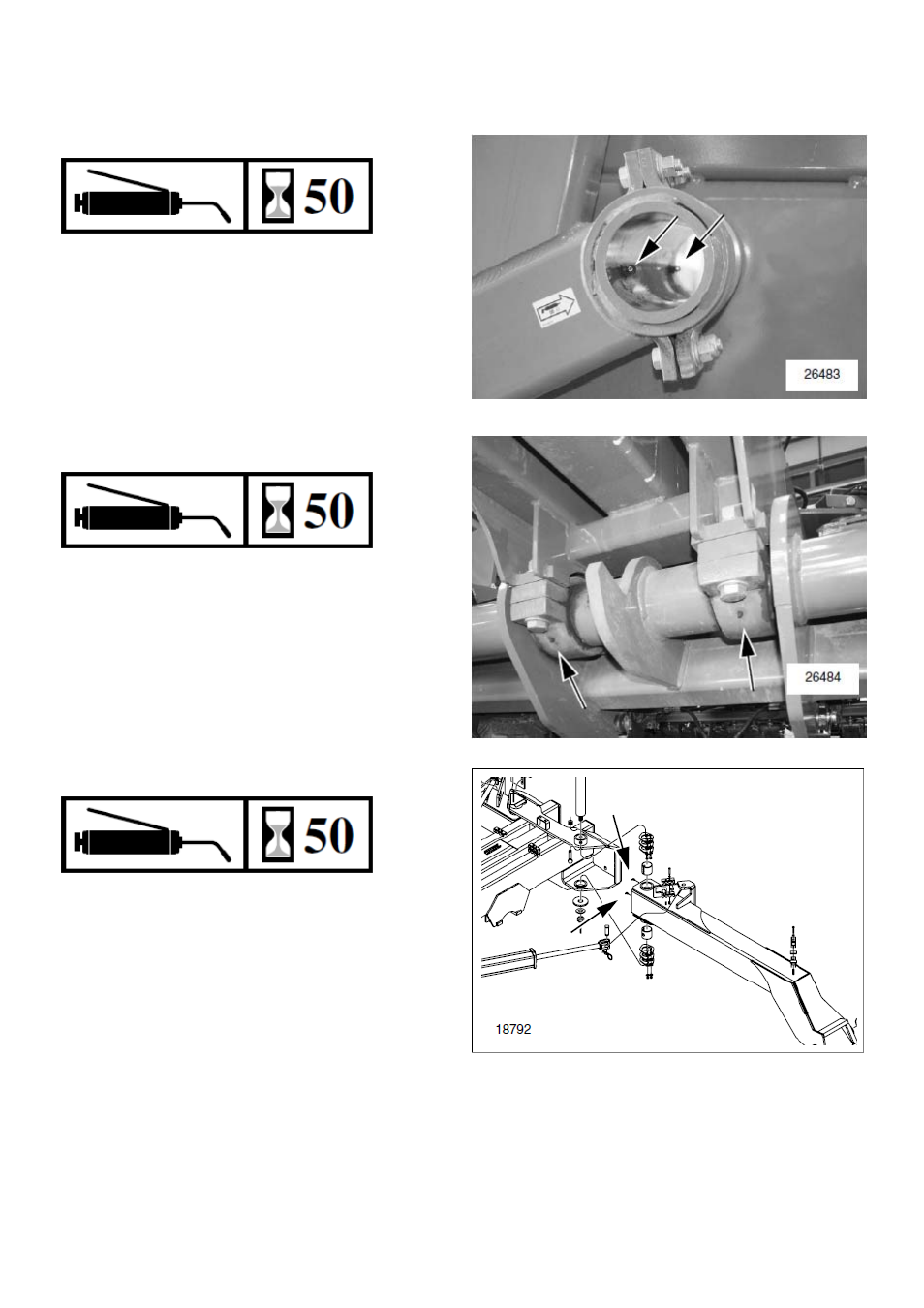 50

26483

50

26484

50

18792