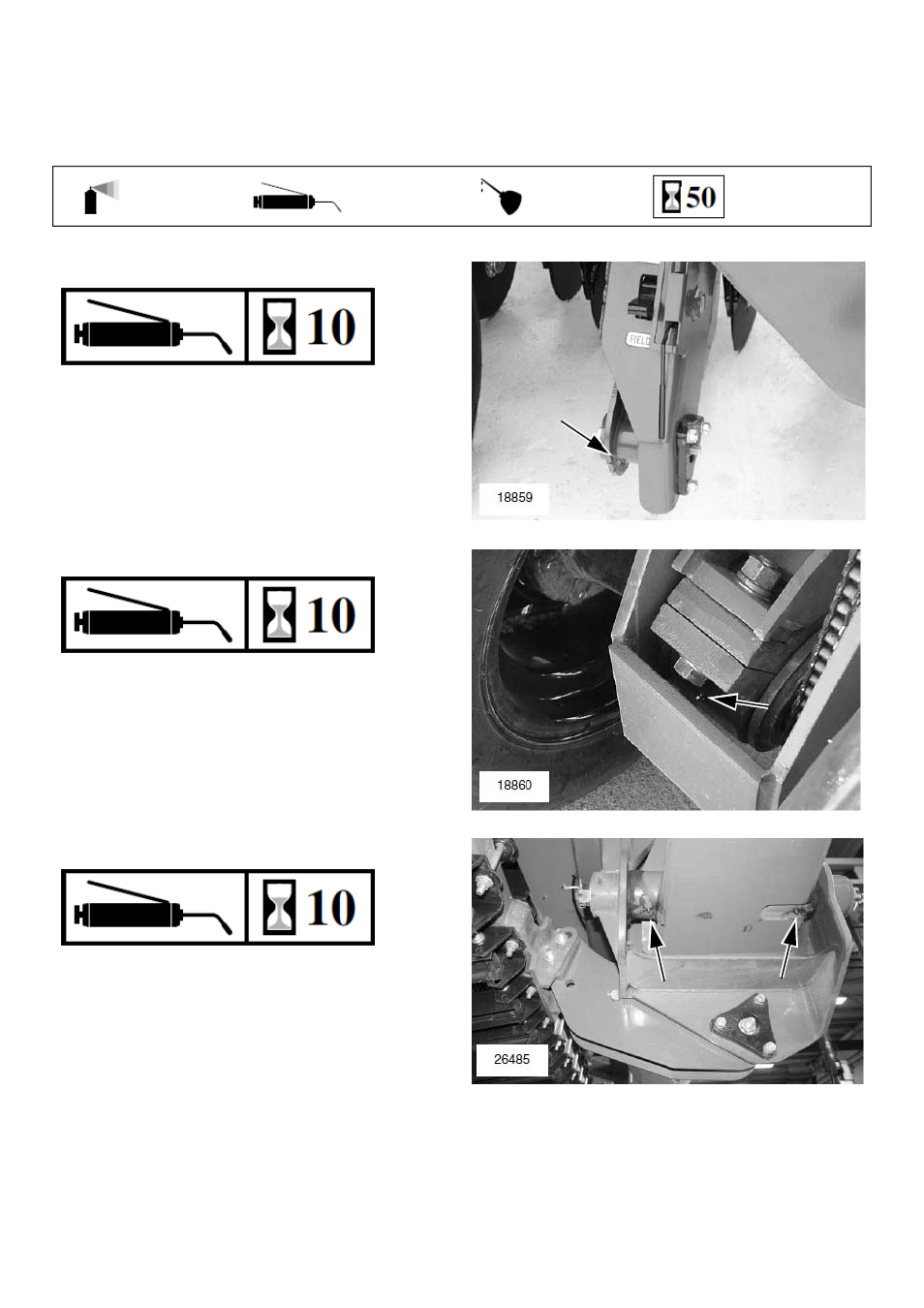 50

10

FIELD

18859

10

18860

10

26485