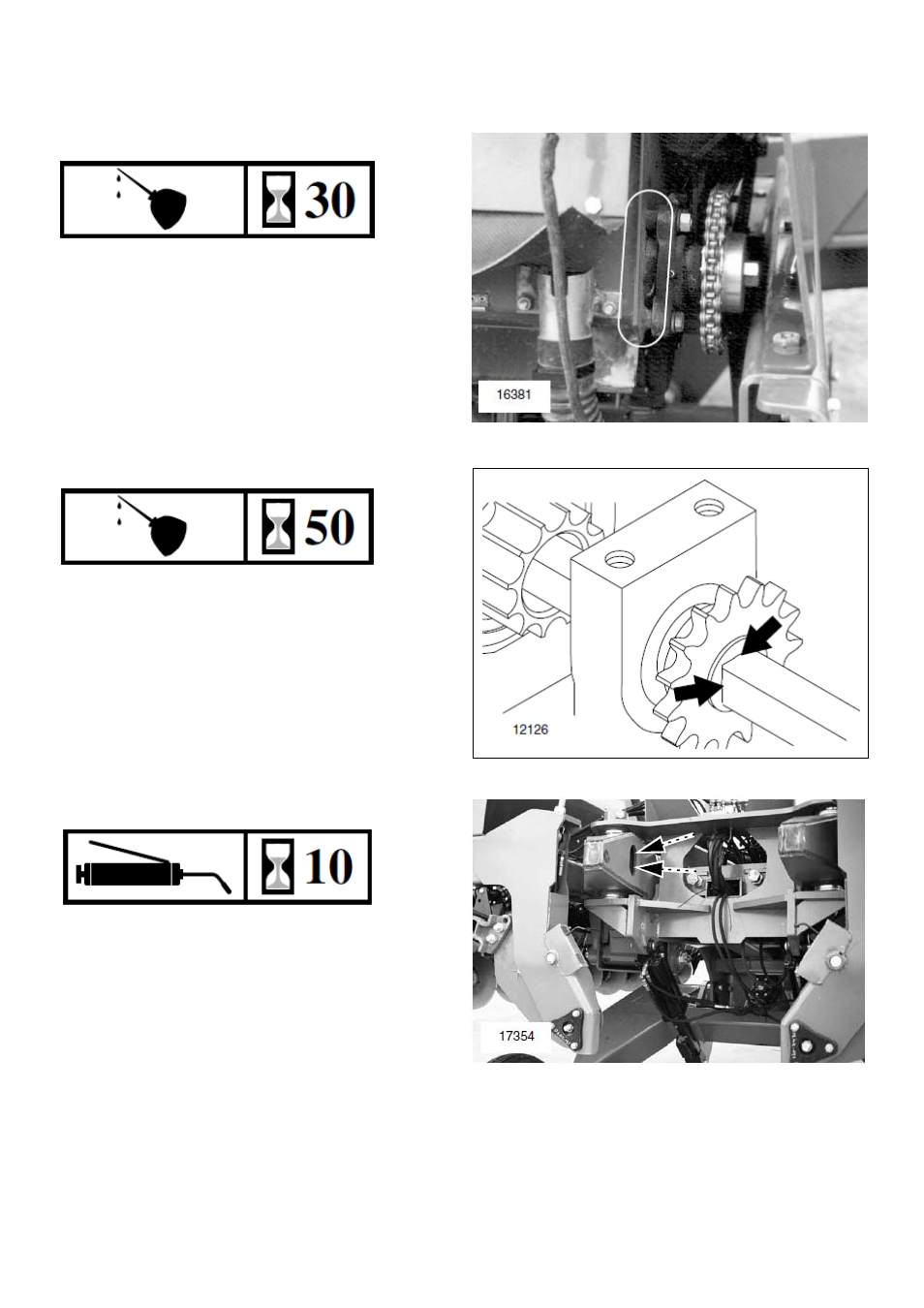 30

16381

50

12126

10

17354