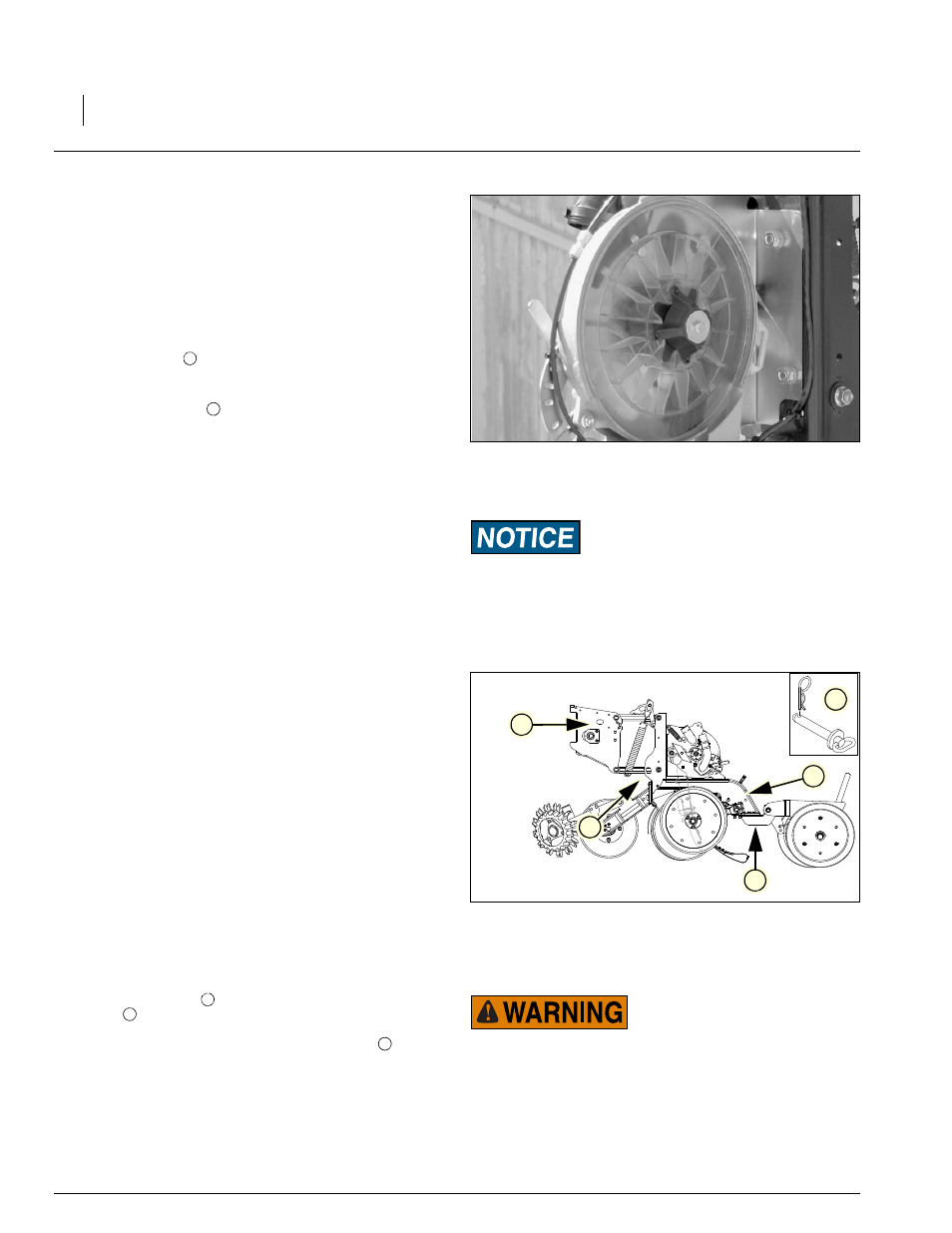 NOTICE

WARNING