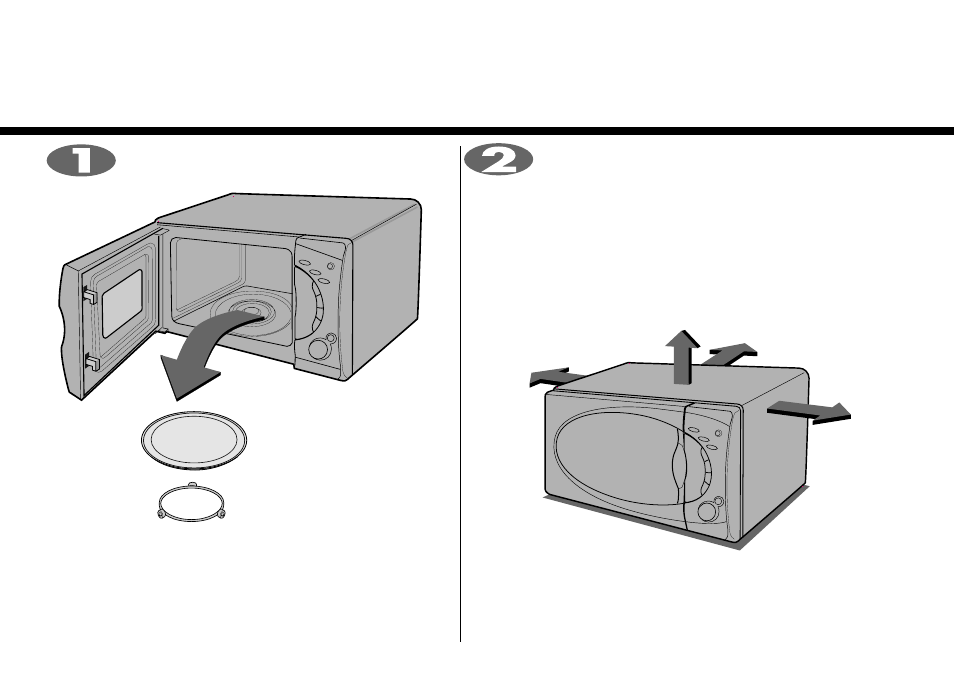 1

2