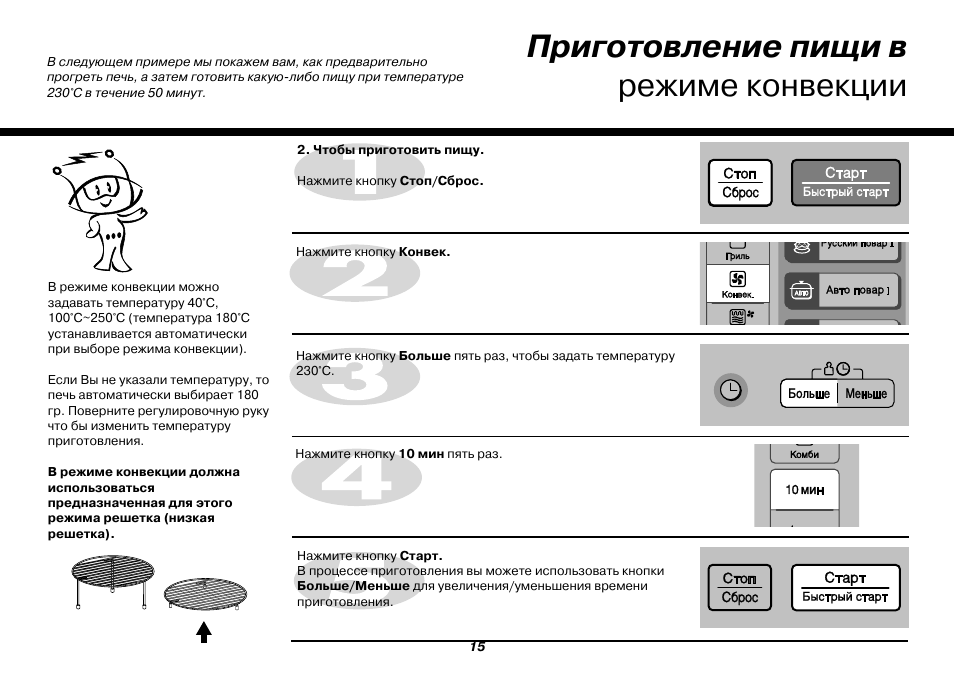 В следующем примере мы покажем вам, как предварительно прогреть печь, а затем готовить какую-либо пищу при температуре 230°C в течение 50 минут.

Приготовление пищи в режиме конвекции

В режиме конвекции можно задавать температуру 40°C, 100°C~250°C (температура 180°C устанавливается автоматически при выборе режима конвекции).

Если Вы не указали температуру, то печь автоматически выбирает 180 гр. Поверните регулировочную руку что бы изменить температуру приготовления.

В режиме конвекции должна использоваться предназначенная для этого режима решетка (низкая решетка).

1
2. Чтобы приготовить пищу.
Нажмите кнопку Стоп/Сброс.

Стоп
Сброс
Старт
Быстрый старт

2
Нажмите кнопку Конвек.

Гриль
Конвек.
Русский повар
Авто повар

3
Нажмите кнопку Больше пять раз, чтобы задать температуру 230°C.

Больше
Меньше

4
Нажмите кнопку 10 мин пять раз.

Комби
10 мин

5
Нажмите кнопку Старт.
В процессе приготовления вы можете использовать кнопки Больше/Меньше для увеличения/уменьшения времени приготовления.

Стоп
Сброс
Старт
Быстрый старт

15