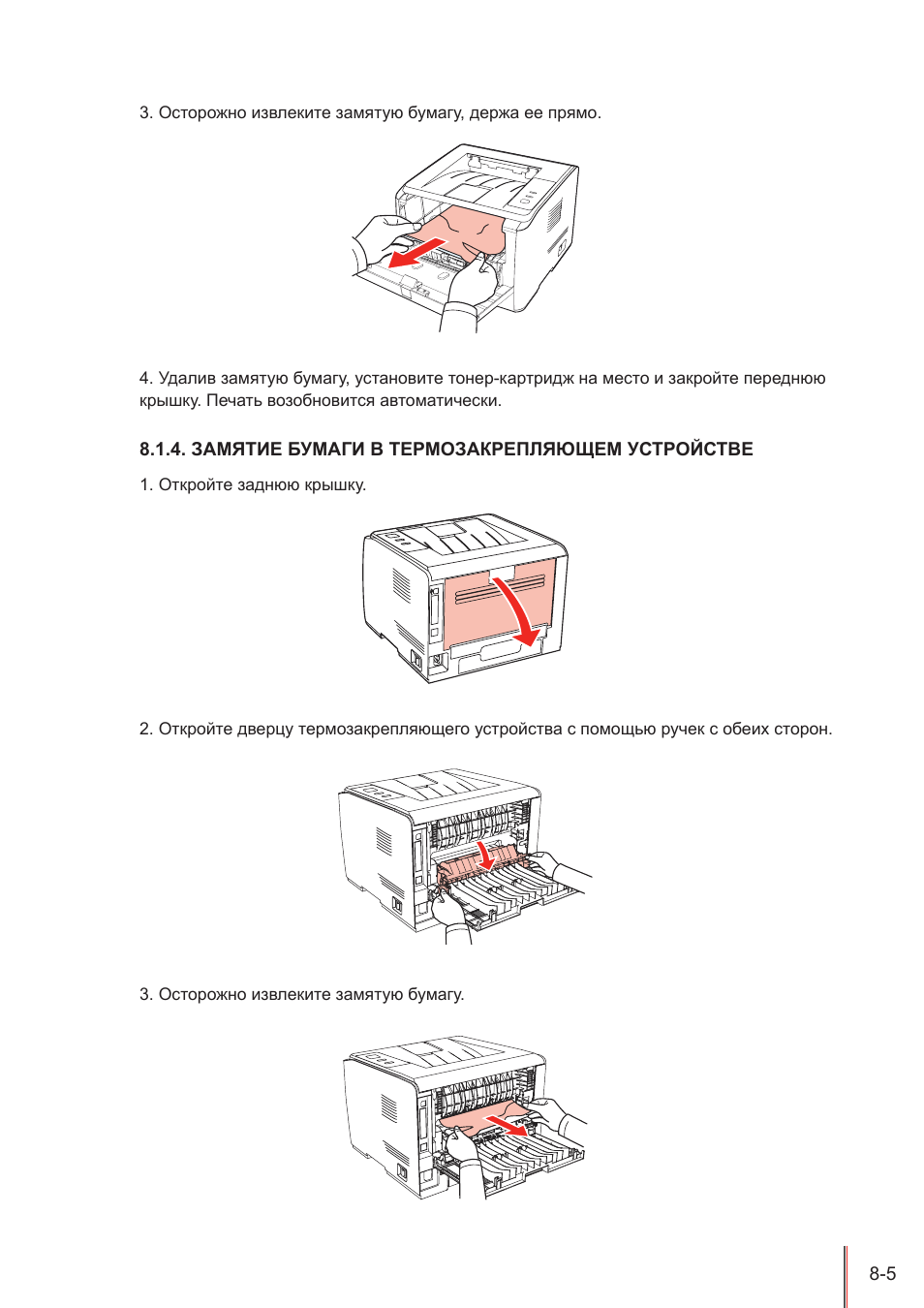 3. Осторожно извлеките замятую бумагу, держа ее прямо.

4. Удалив замятую бумагу, установите тонер-картридж на место и закройте переднюю крышку. Печать возобновится автоматически.

8.1.4. ЗАМЯТИЕ БУМАГИ В ТЕРМОЗАКРЕПЛЯЮЩЕМ УСТРОЙСТВЕ

1. Откройте заднюю крышку.

2. Откройте дверцу термозакрепляющего устройства с помощью ручек с обеих сторон.

3. Осторожно извлеките замятую бумагу.

8-5