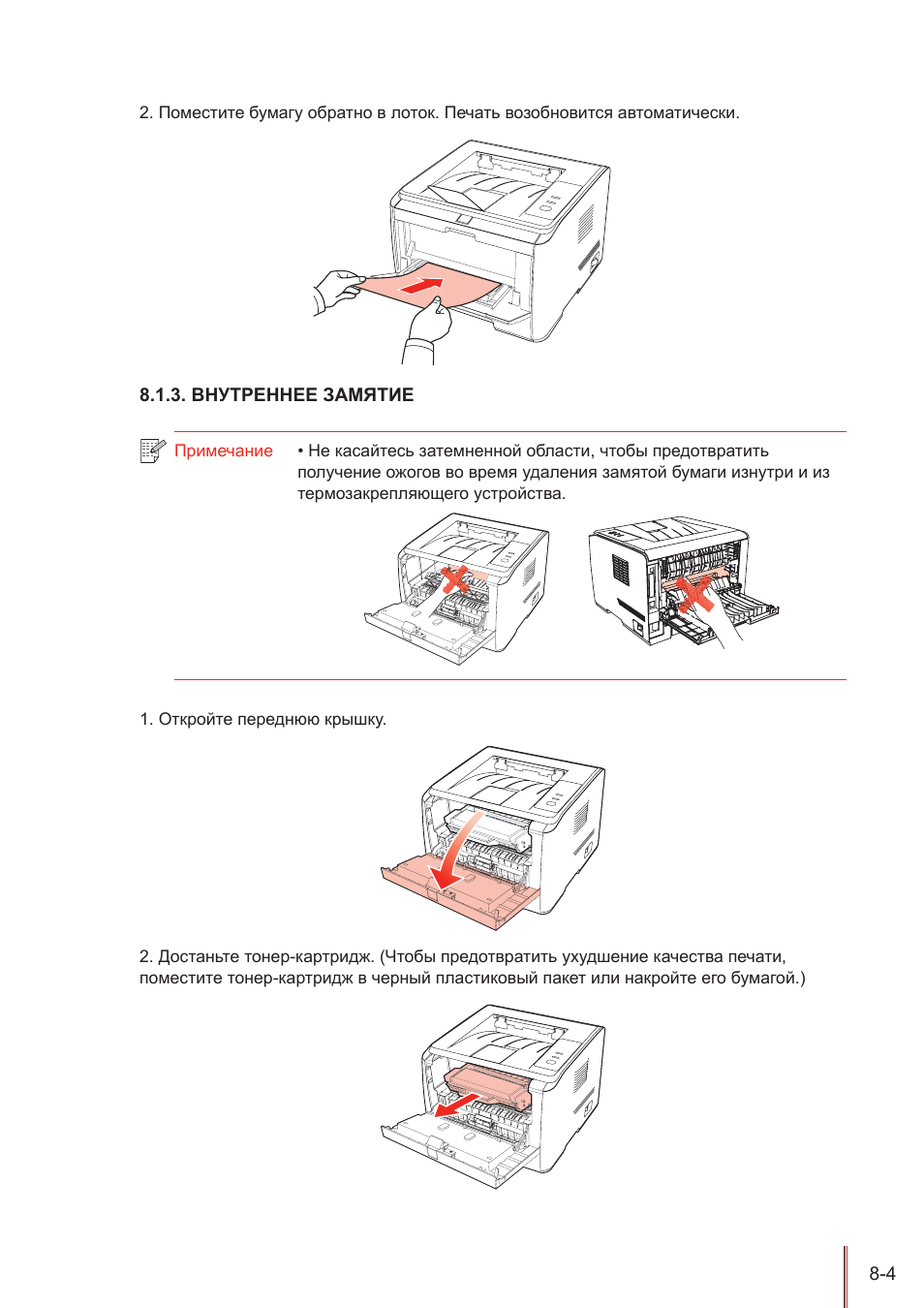 2. Поместите бумагу обратно в лоток. Печать возобновится автоматически.

8.1.3. ВНУТРЕННЕЕ ЗАМЯТИЕ

Примечание • Не касайтесь затемненной области, чтобы предотвратить получение ожогов во время удаления замятой бумаги изнутри и из термозакрепляющего устройства.

1. Откройте переднюю крышку.

2. Достаньте тонер-картридж. (Чтобы предотвратить ухудшение качества печати, поместите тонер-картридж в черный пластиковый пакет или накройте его бумагой.)

8-4