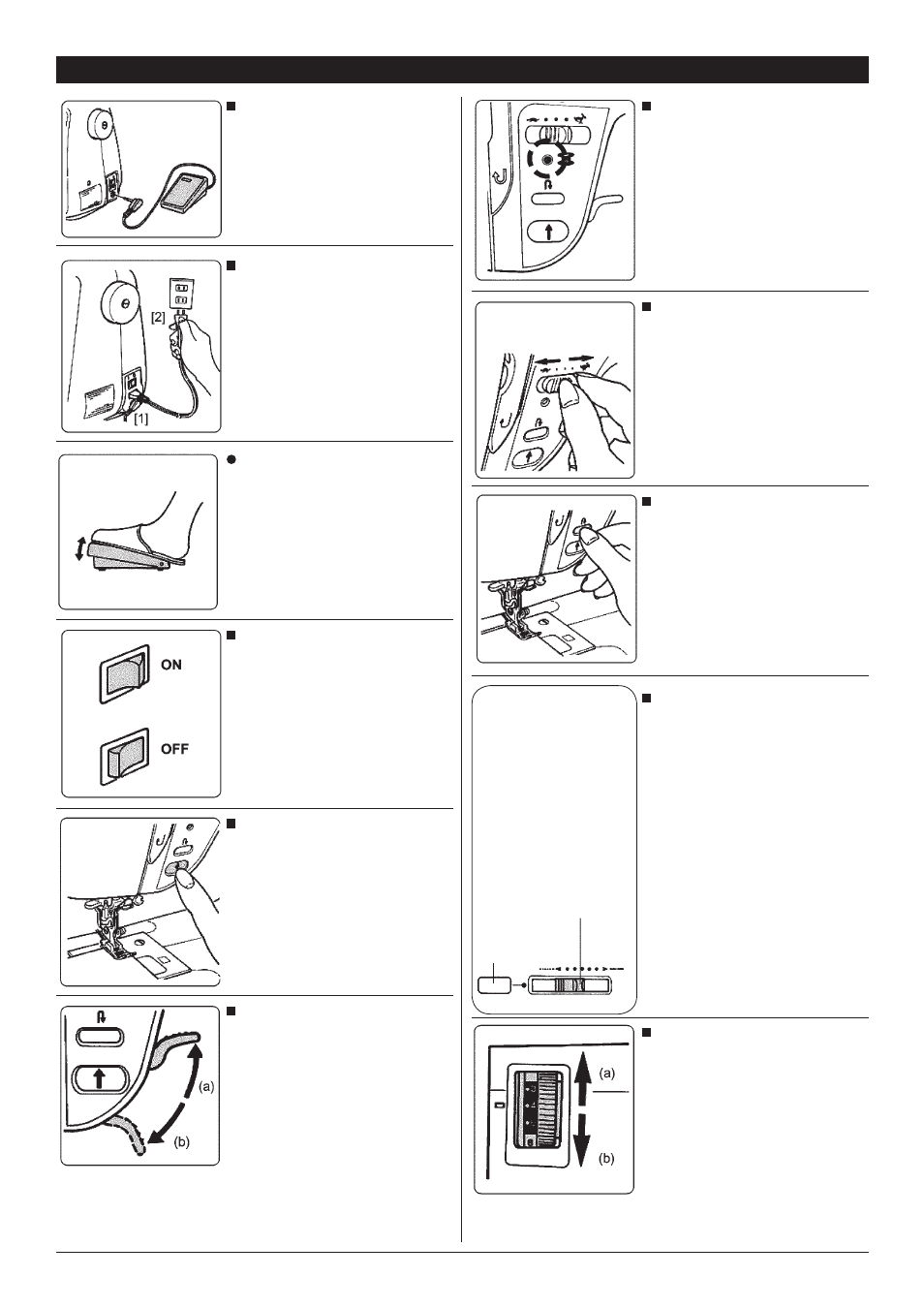 [2]

[1]

ON

OFF

(a)

(b)

(a)

(b)