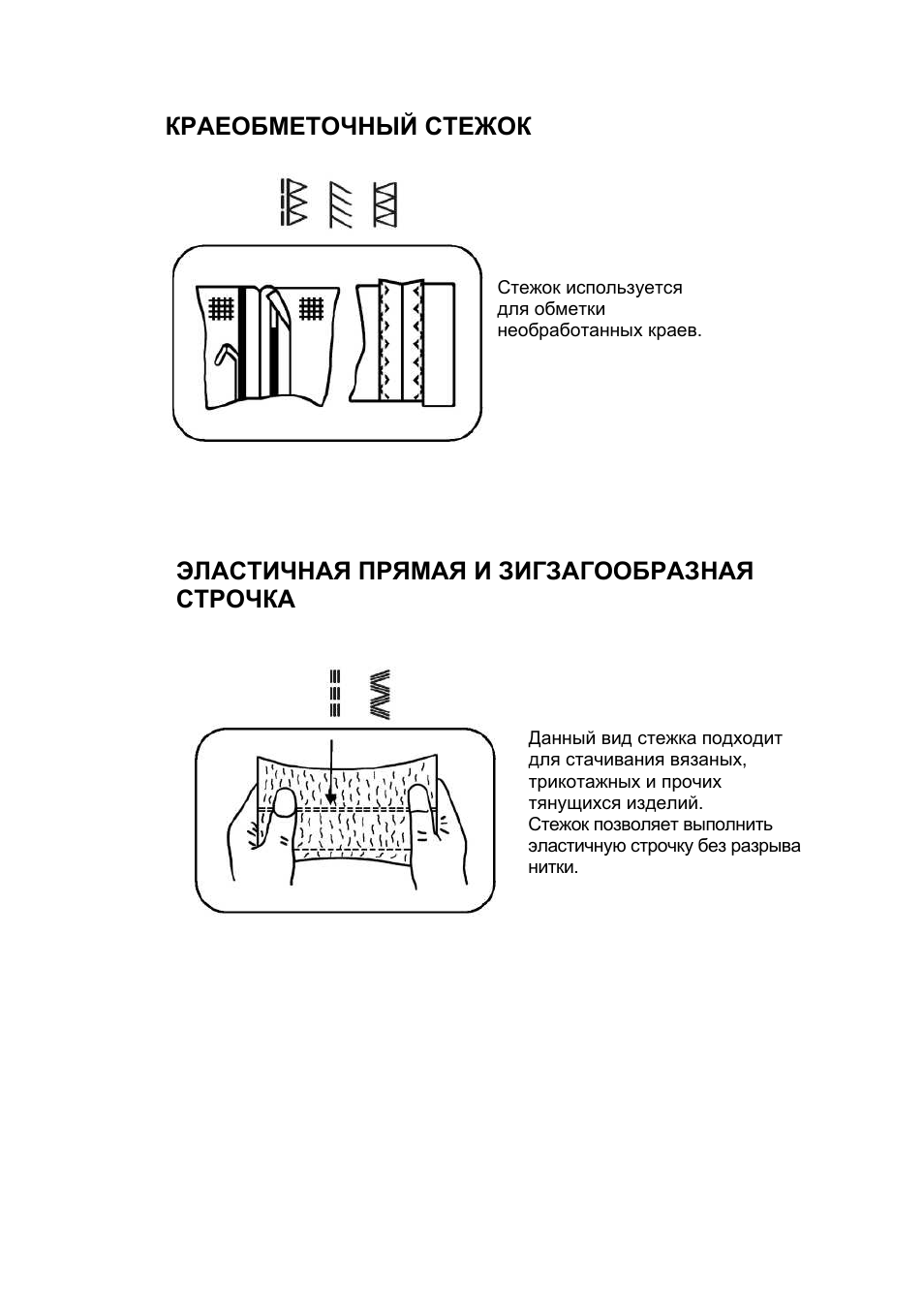 КРАЕОБМЕТОЧНЫЙ СТЕЖОК

Стежок используется для обметки необработанных краев.

ЭЛАСТИЧНАЯ ПРЯМАЯ И ЗИГЗАГООБРАЗНАЯ СТРОЧКА

Данный вид стежка подходит для стачивания вязаных, трикотажных и прочих тянущихся изделий.
Стежок позволяет выполнить эластичную строчку без разрыва нитки.