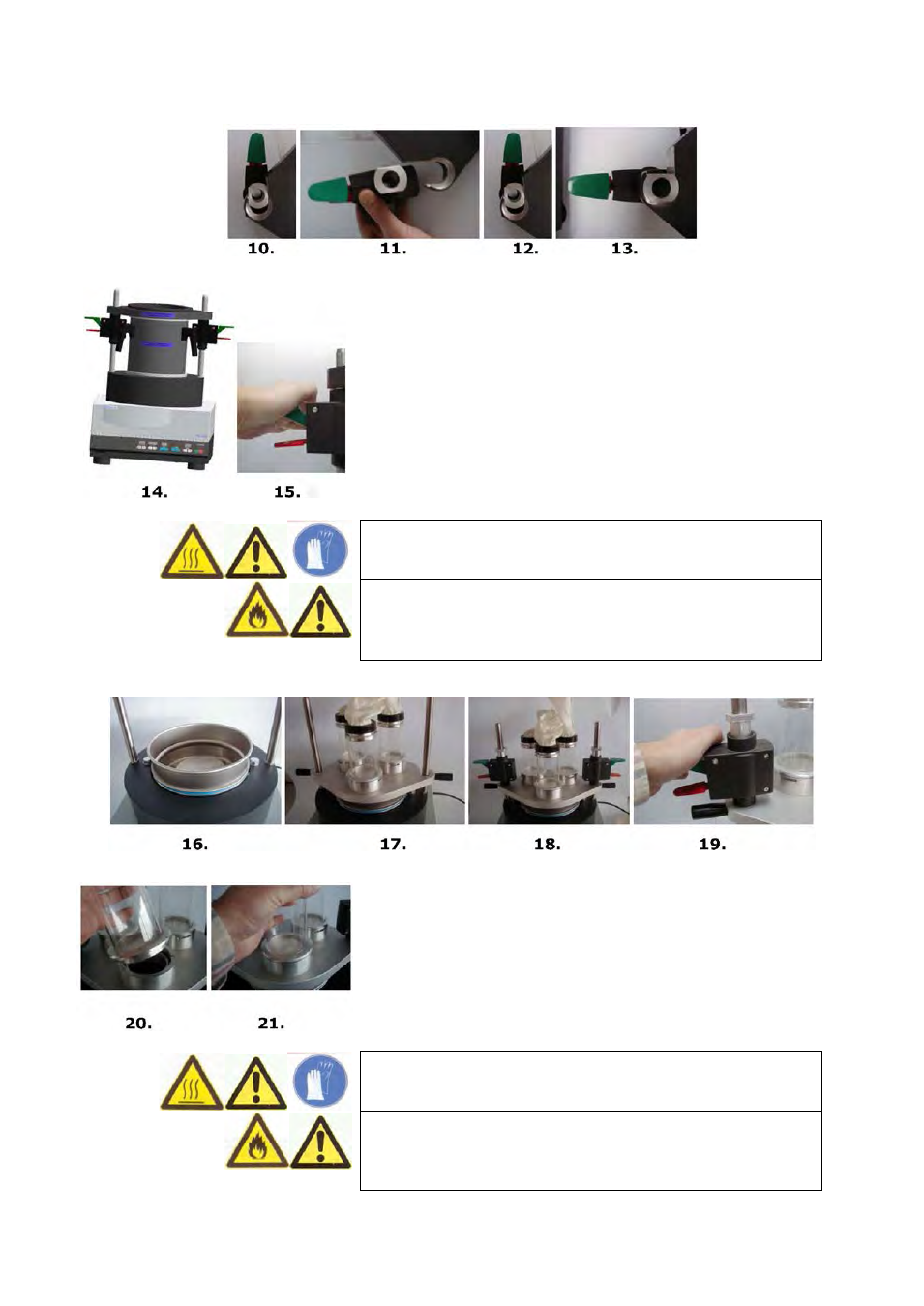 10.
11.
12.
13.

14.
15.

16.
17.
18.
19.

20.
21.