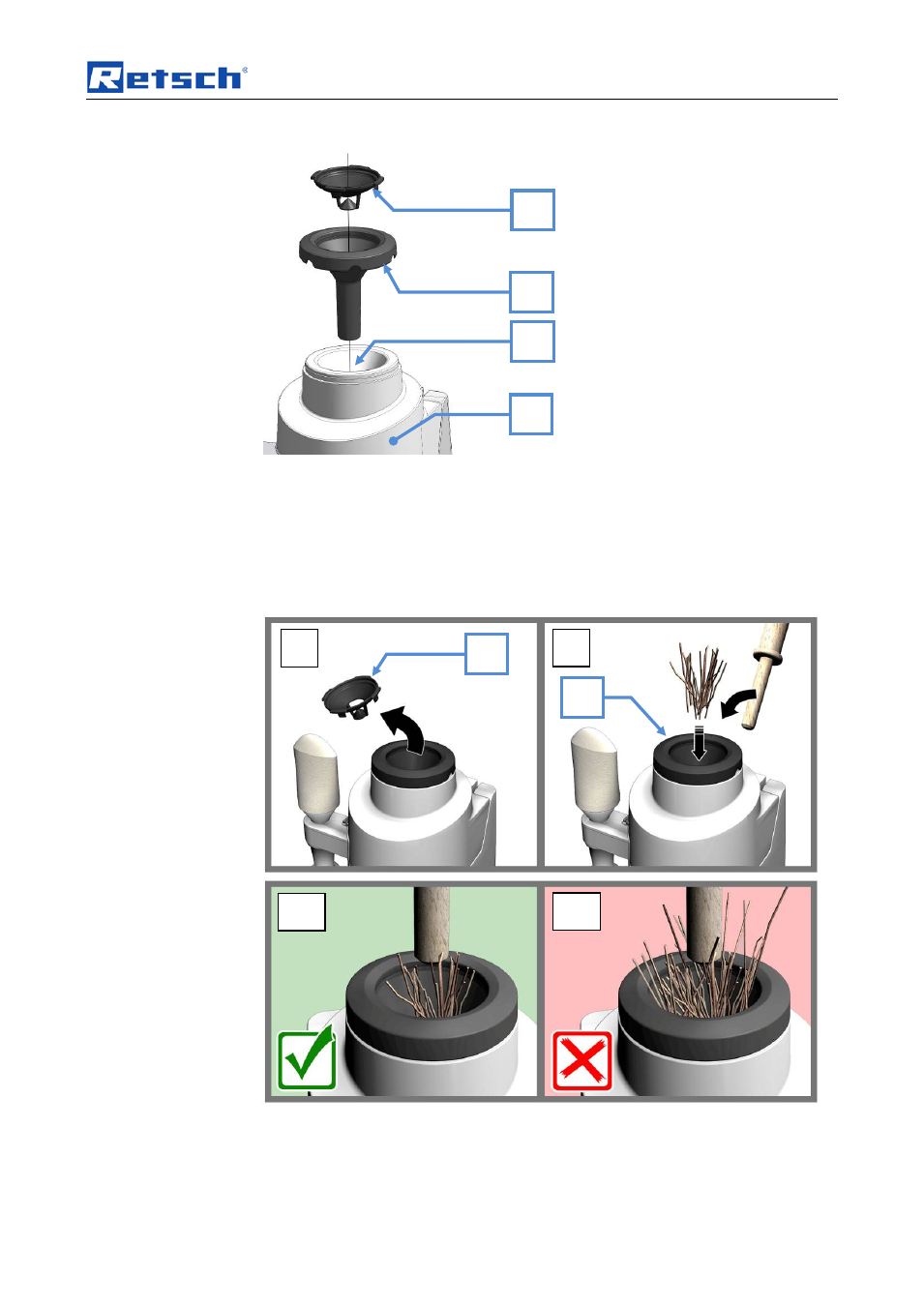 Retsch®