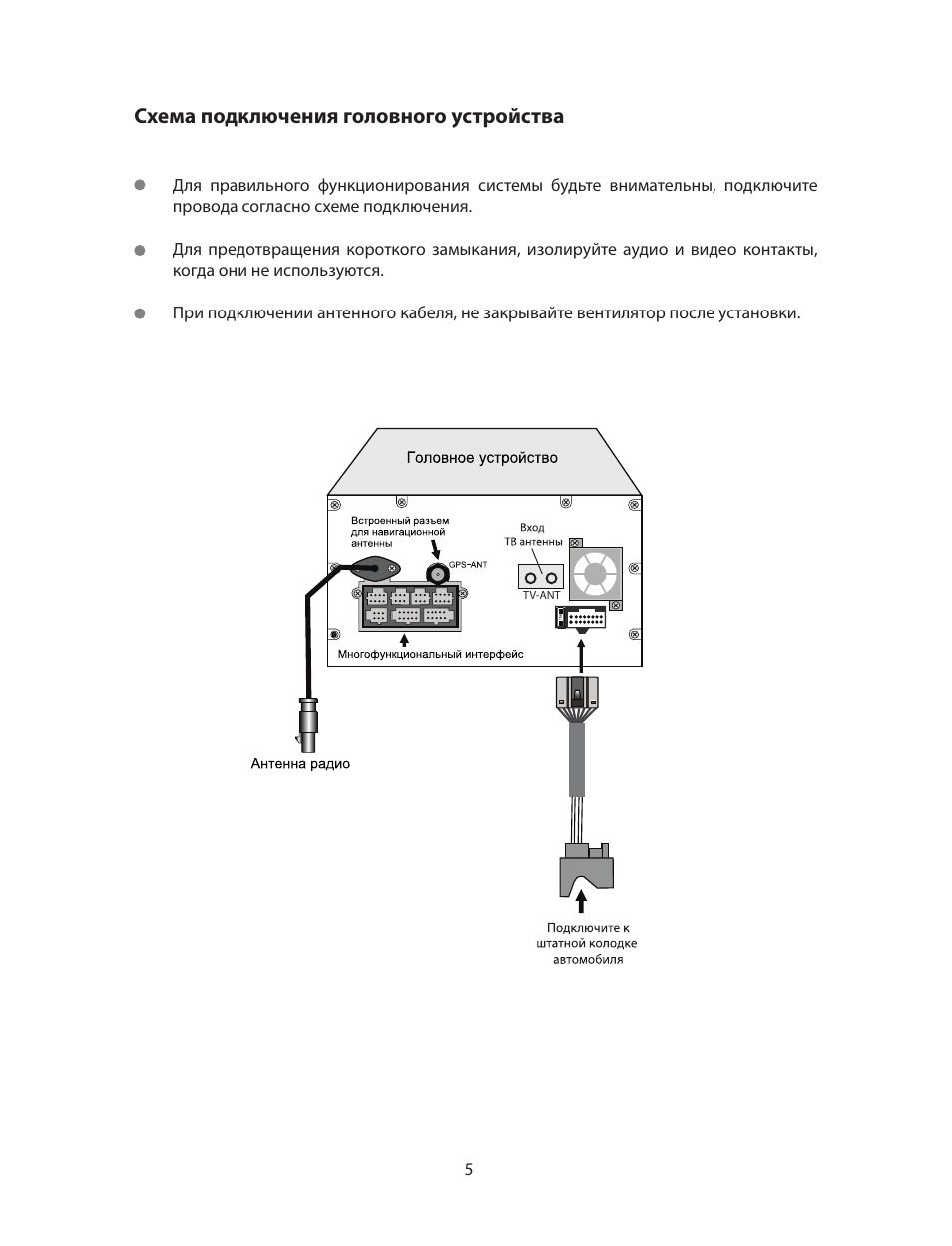 Схема подключения головного устройства

Для правильного функционирования системы будьте внимательны, подключите провода согласно схеме подключения.

Для предотвращения короткого замыкания, изолируйте аудио и видео контакты, когда они не используются.

При подключении антенного кабеля, не закрывайте вентилятор после установки.

Головное устройство

Встроенный разъем для навигационной антенны

GPS-ANT

Вход ТВ антенны

TV-ANT

Многофункциональный интерфейс

Антенна радио

Подключите к штатной колодке автомобиля

5