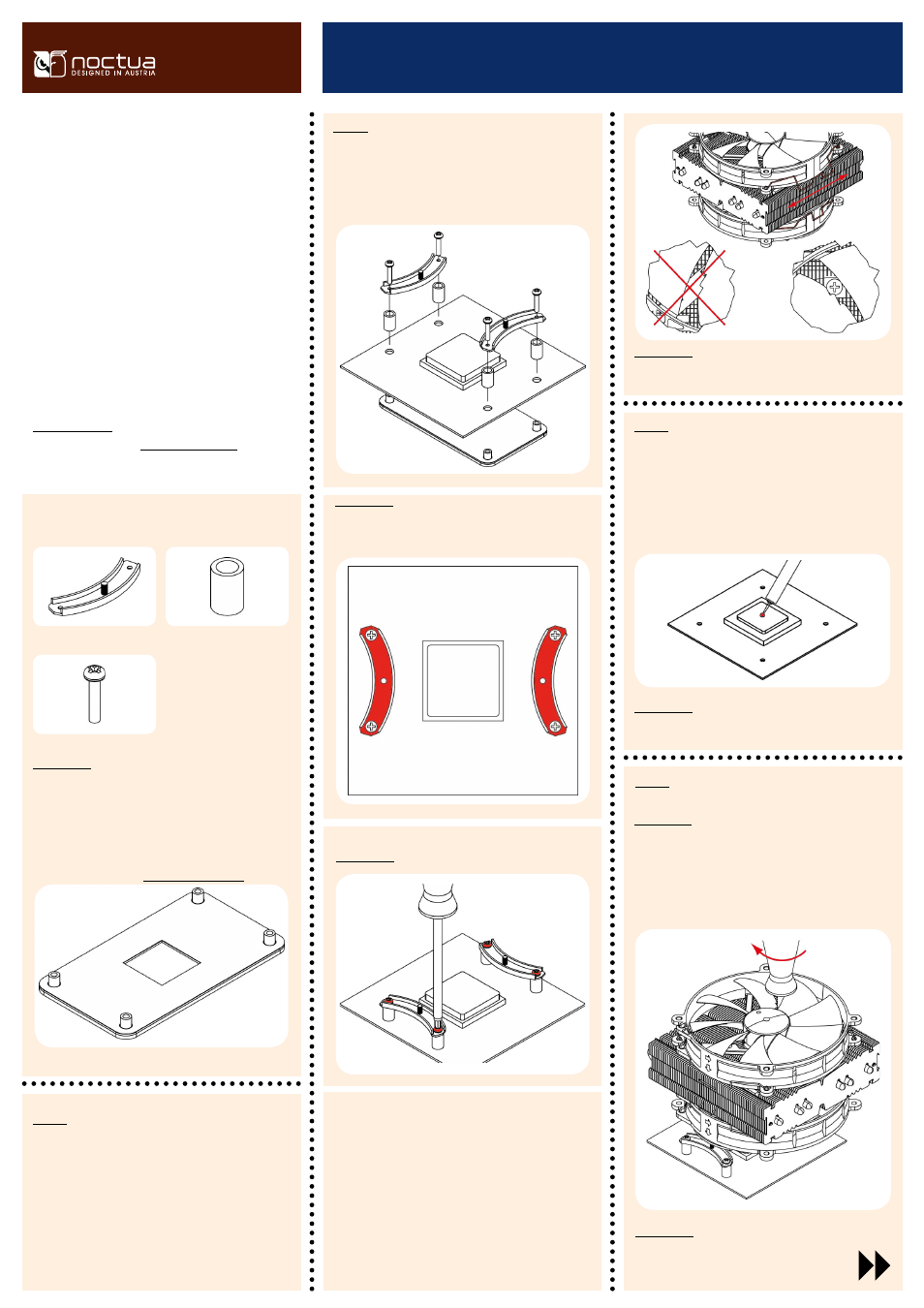 noctua
DESIGNED IN AUSTRIA