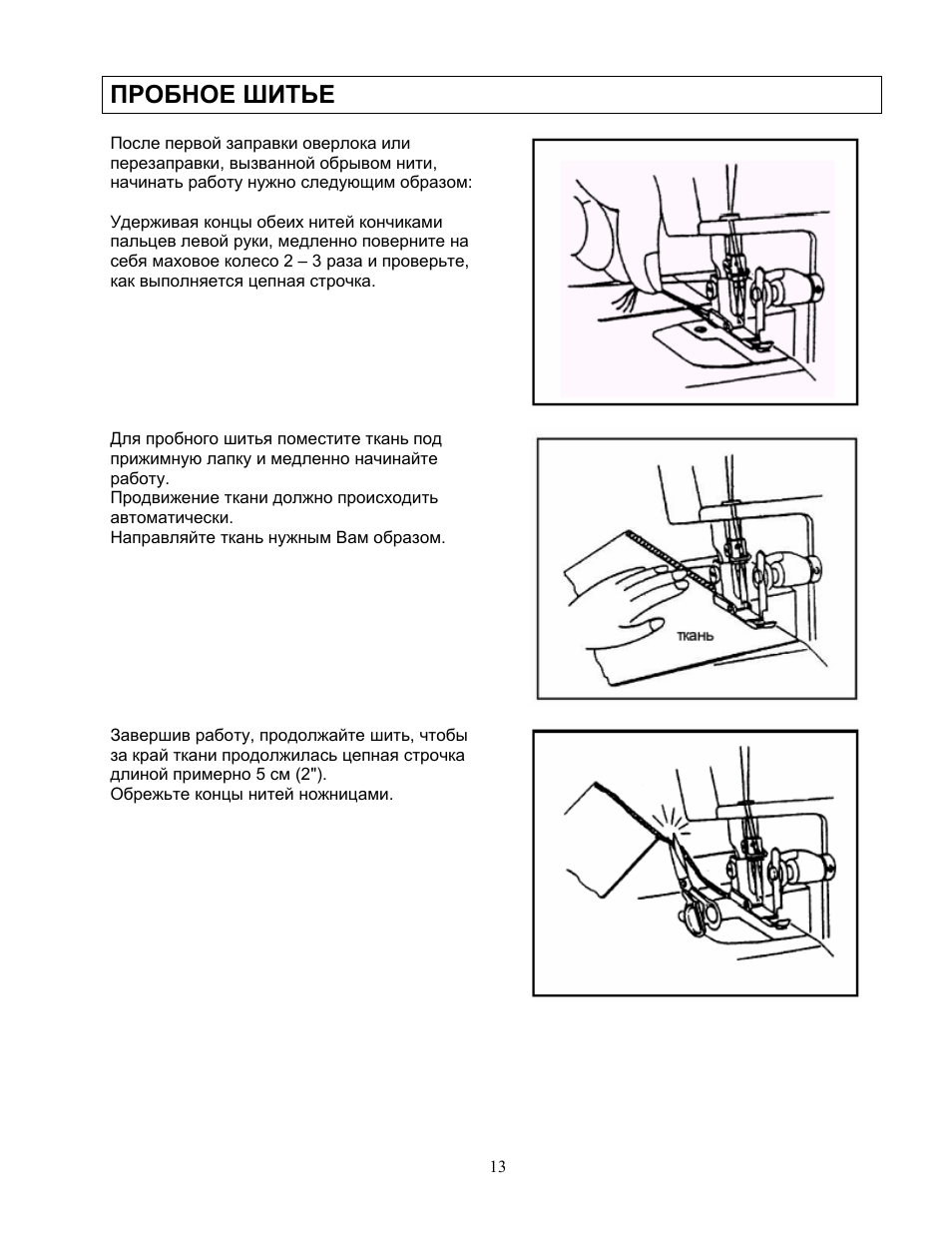 ПРОБНОЕ ШИТЬЕ

После первой заправки оверлока или перезаправки, вызванной обрывом нити, начинать работу нужно следующим образом:

Удерживая концы обеих нитей кончиками пальцев левой руки, медленно поверните на себя маховое колесо 2 – 3 раза и проверьте, как выполняется цепная строчка.

Для пробного шитья поместите ткань под прижимную лапку и медленно начинайте работу.
Продвижение ткани должно происходить автоматически.
Направляйте ткань нужным Вам образом.

ткань

Завершив работу, продолжайте шить, чтобы за край ткани продолжилась цепная строчка длиной примерно 5 см (2").
Обрежьте концы нитей ножницами.

13