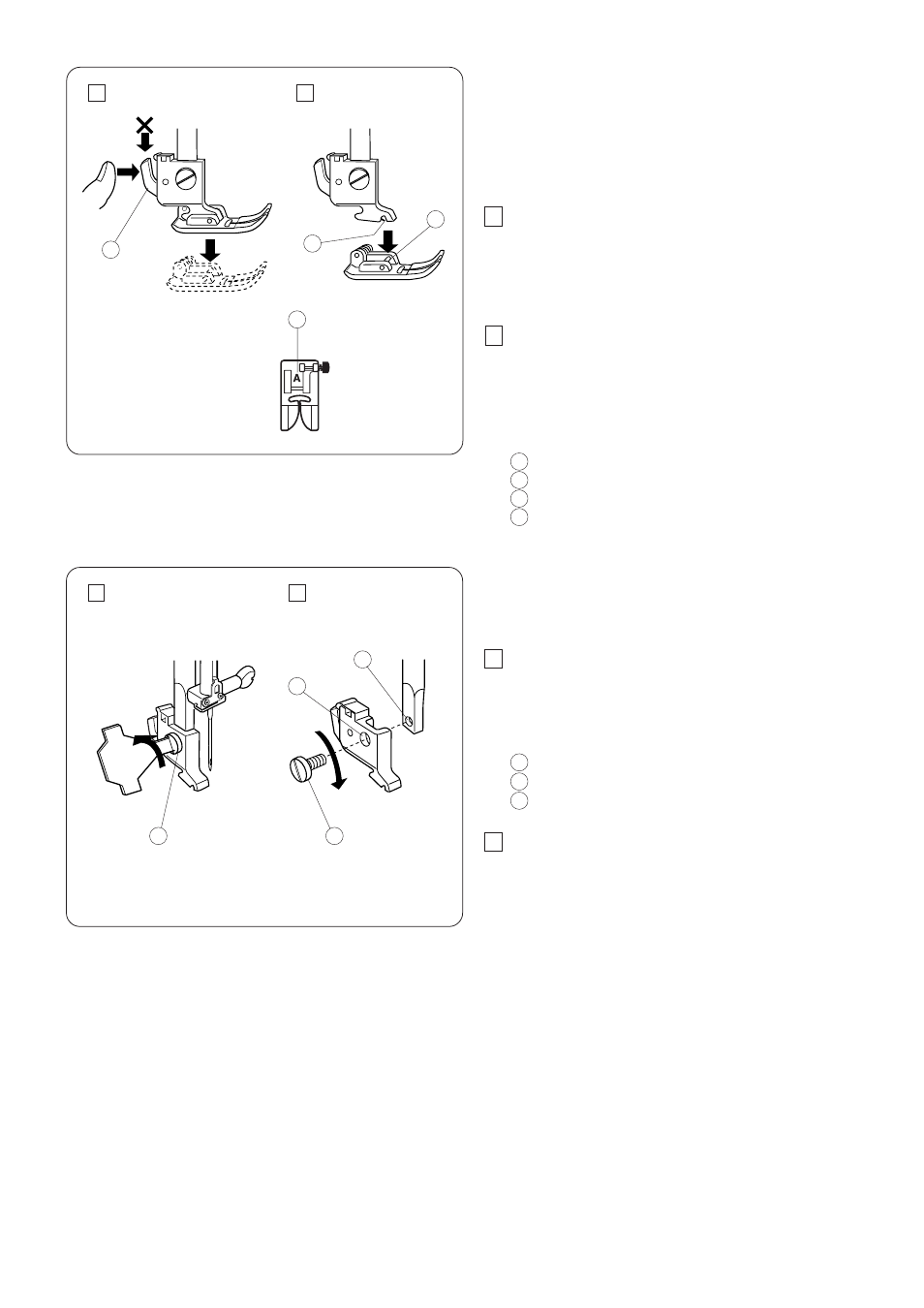 A