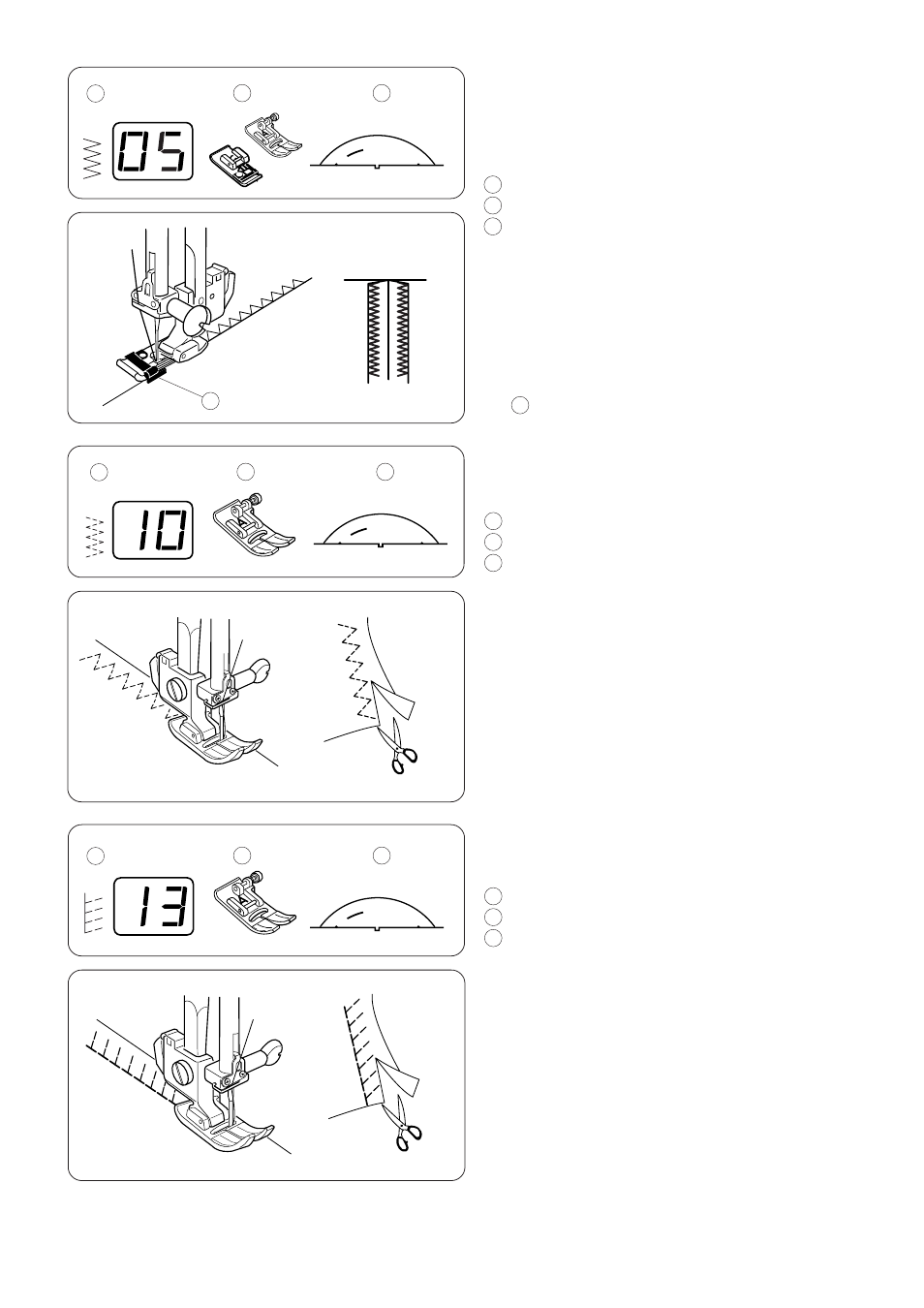 05

10

13