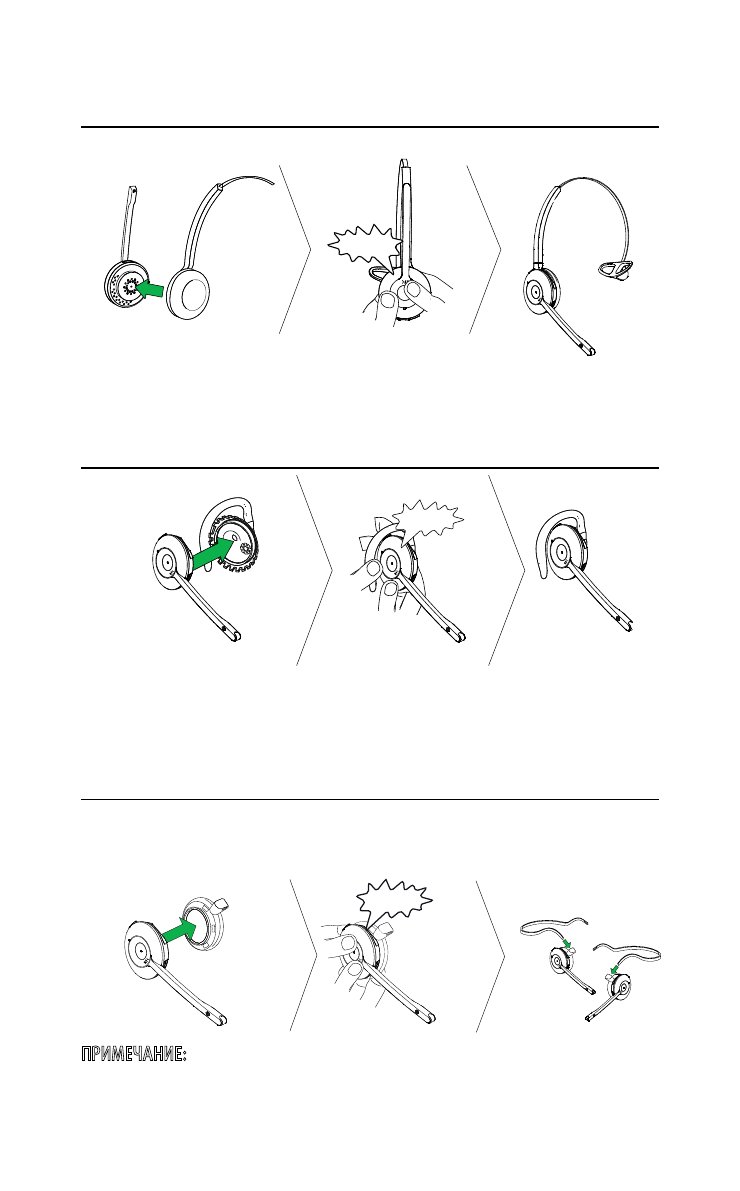 ПРИМЕЧАНИЕ: