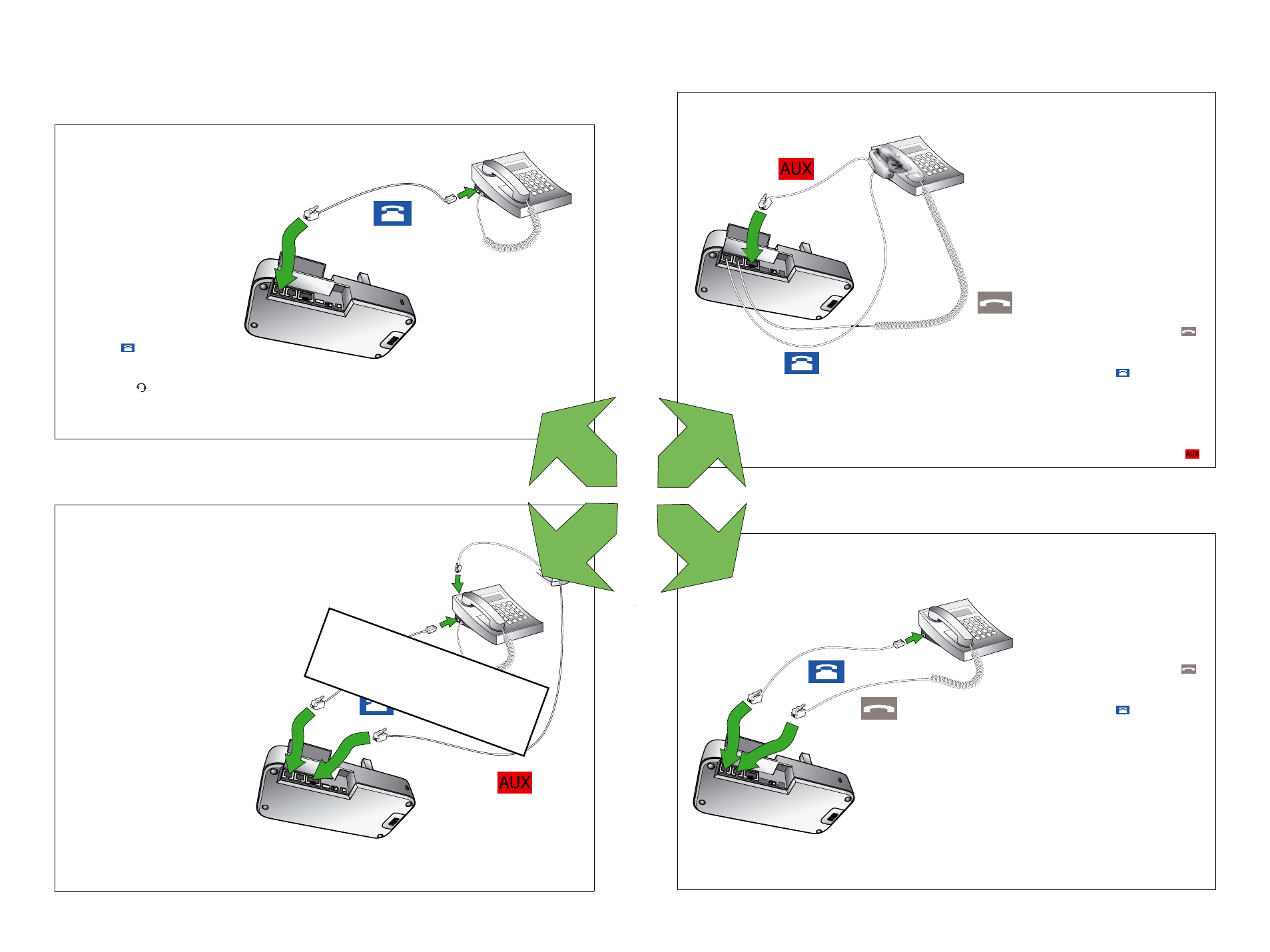 AUX

AUX

AUX