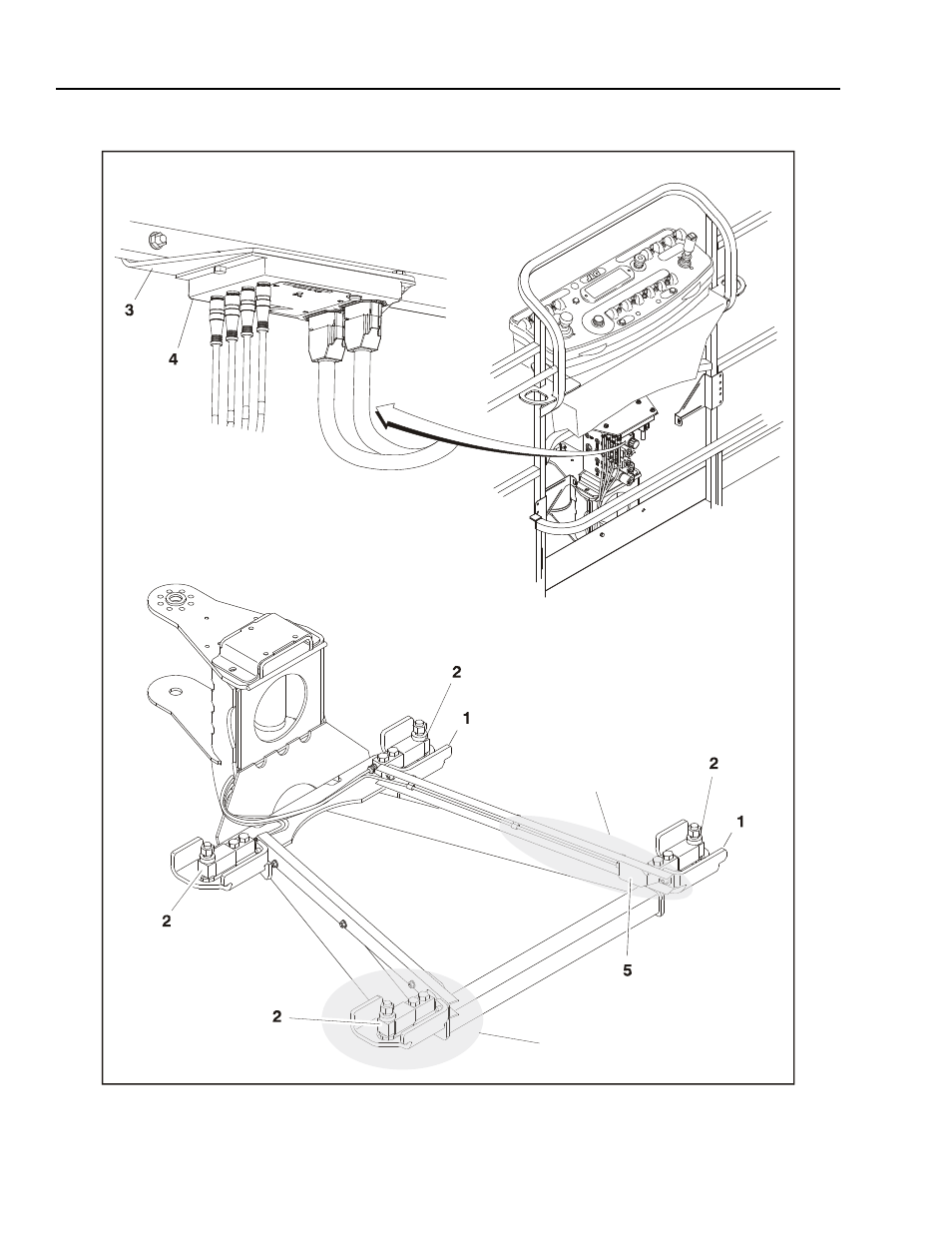 3
4
2
1
2
1
2
5
2