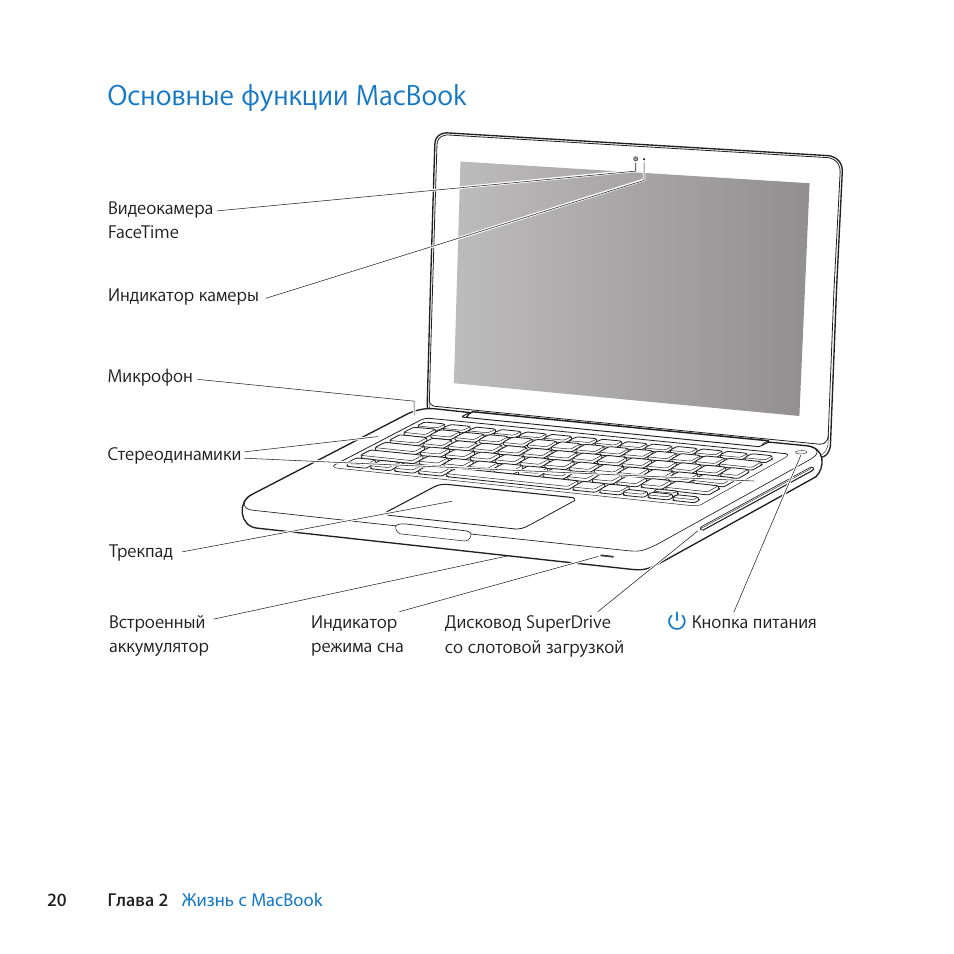 Основные функции MacBook

Видеокамера FaceTime

Индикатор камеры

Микрофон

Стереодинамики

Трекпад

Встроенный аккумулятор

Индикатор режима сна

Дисковод SuperDrive со слотовой загрузкой

Кнопка питания

20 Глава 2 Жизнь с MacBook