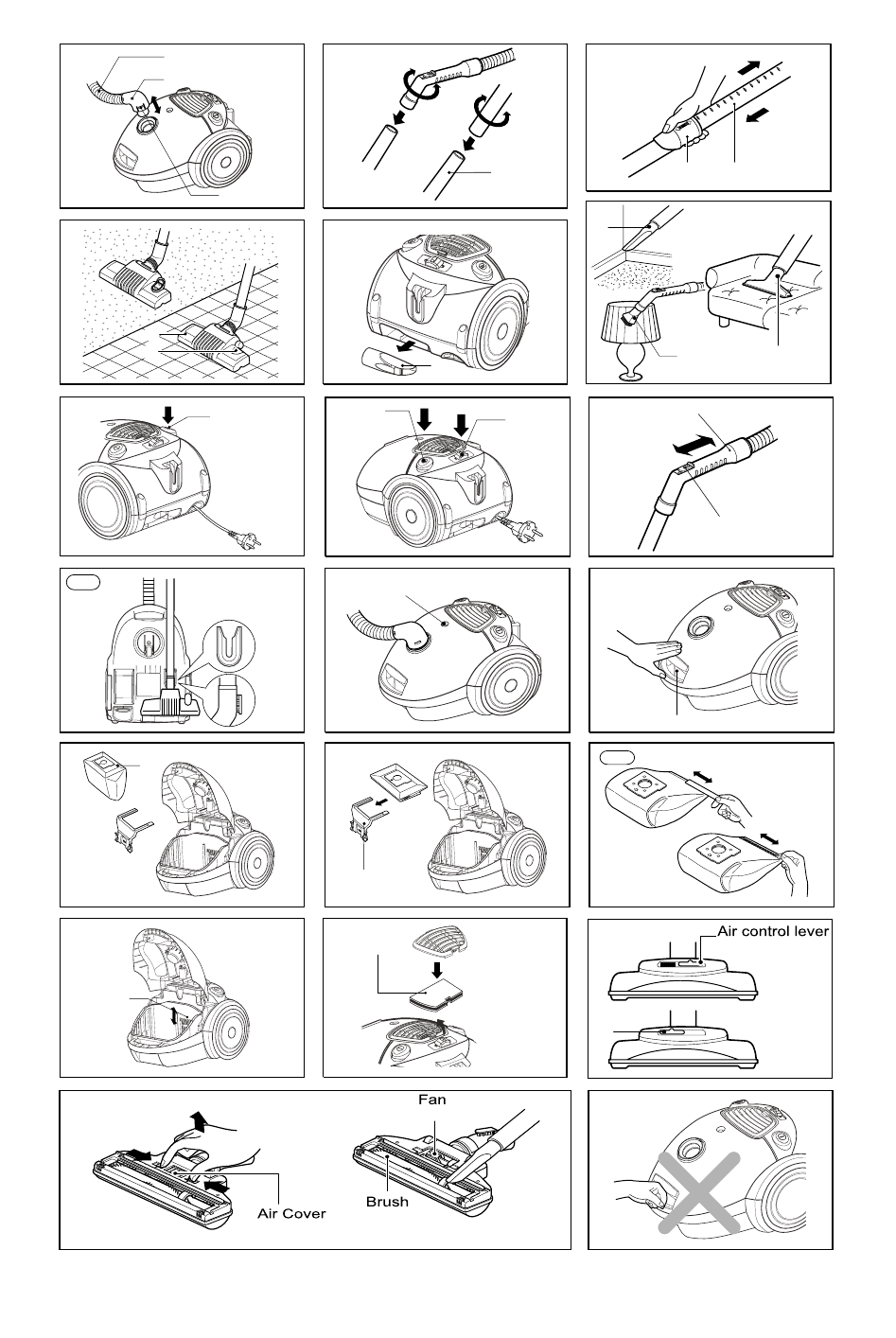 Air control lever

Fan

Air Cover

Brush