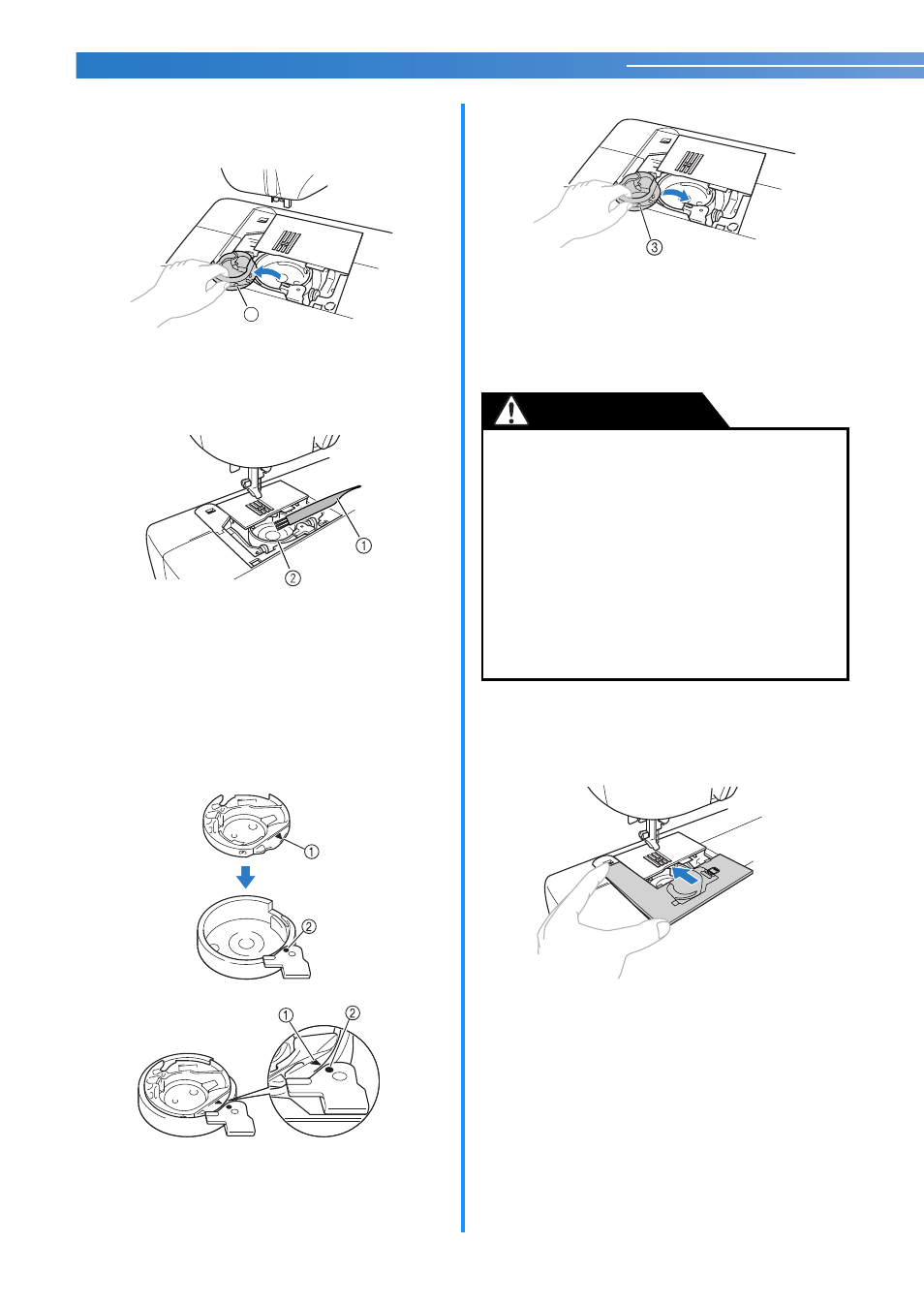 ③

①

②

①

②

①

②