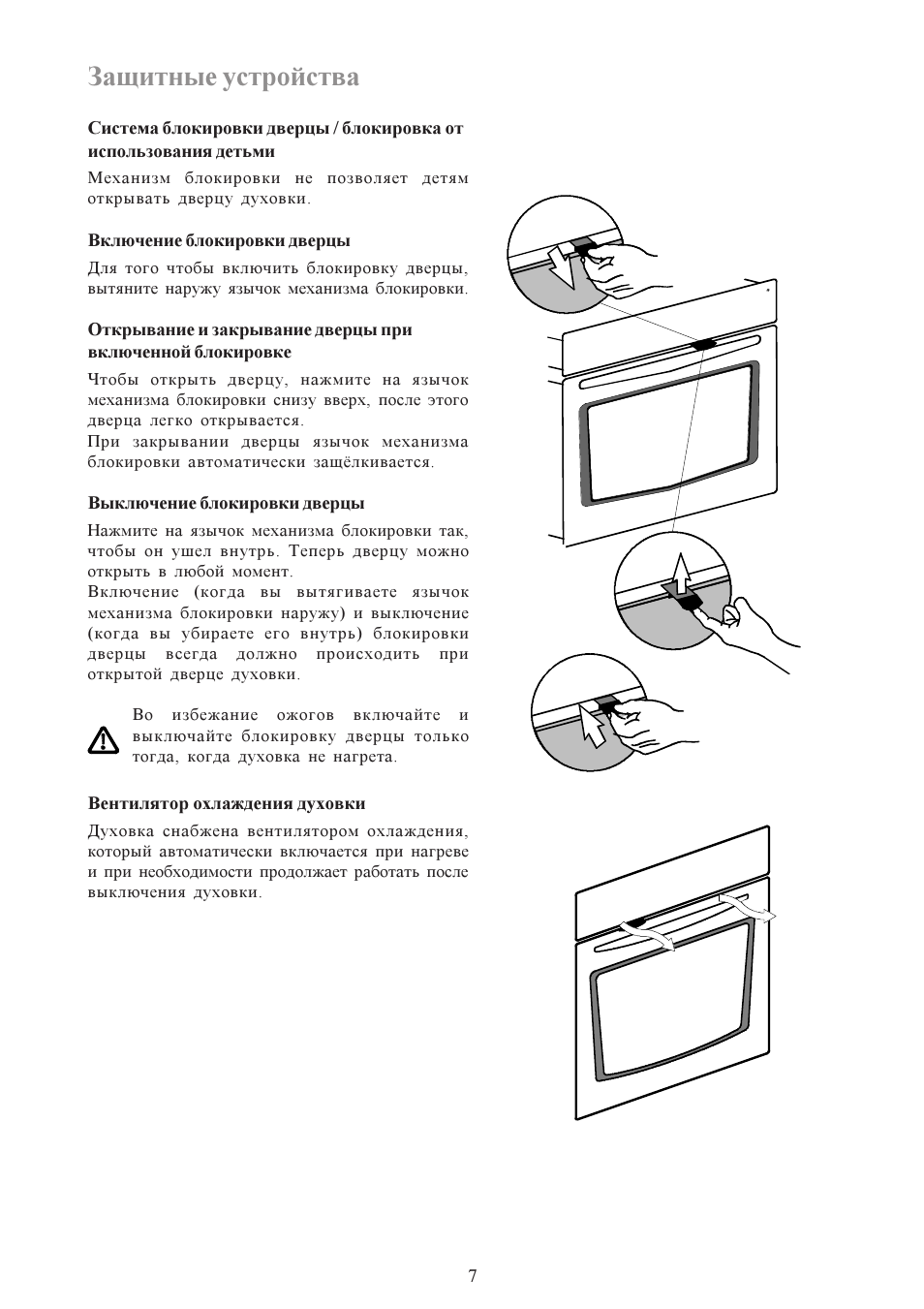 Защитные устройства

Система блокировки дверцы / блокировка от использования детьми

Механизм блокировки не позволяет детям открывать дверцу духовки.

Включение блокировки дверцы

Для того чтобы включить блокировку дверцы, вытяните наружу язычок механизма блокировки.

Открывание и закрывание дверцы при включенной блокировке

Чтобы открыть дверцу, нажмите на язычок механизма блокировки снизу вверх, после этого дверца легко открывается.
При закрывании дверцы язычок механизма блокировки автоматически защёлкивается.

Выключение блокировки дверцы

Нажмите на язычок механизма блокировки так, чтобы он ушел внутрь. Теперь дверцу можно открыть в любой момент.
Включение (когда вы вытягиваете язычок механизма блокировки наружу) и выключение (когда вы убираете его внутрь) блокировки дверцы всегда должно происходить при открытой дверце духовки.

Во избежание ожогов включайте и выключайте блокировку дверцы только тогда, когда духовка не нагрета.

Вентилятор охлаждения духовки

Духовка снабжена вентилятором охлаждения, который автоматически включается при нагреве и при необходимости продолжает работать после выключения духовки.

7