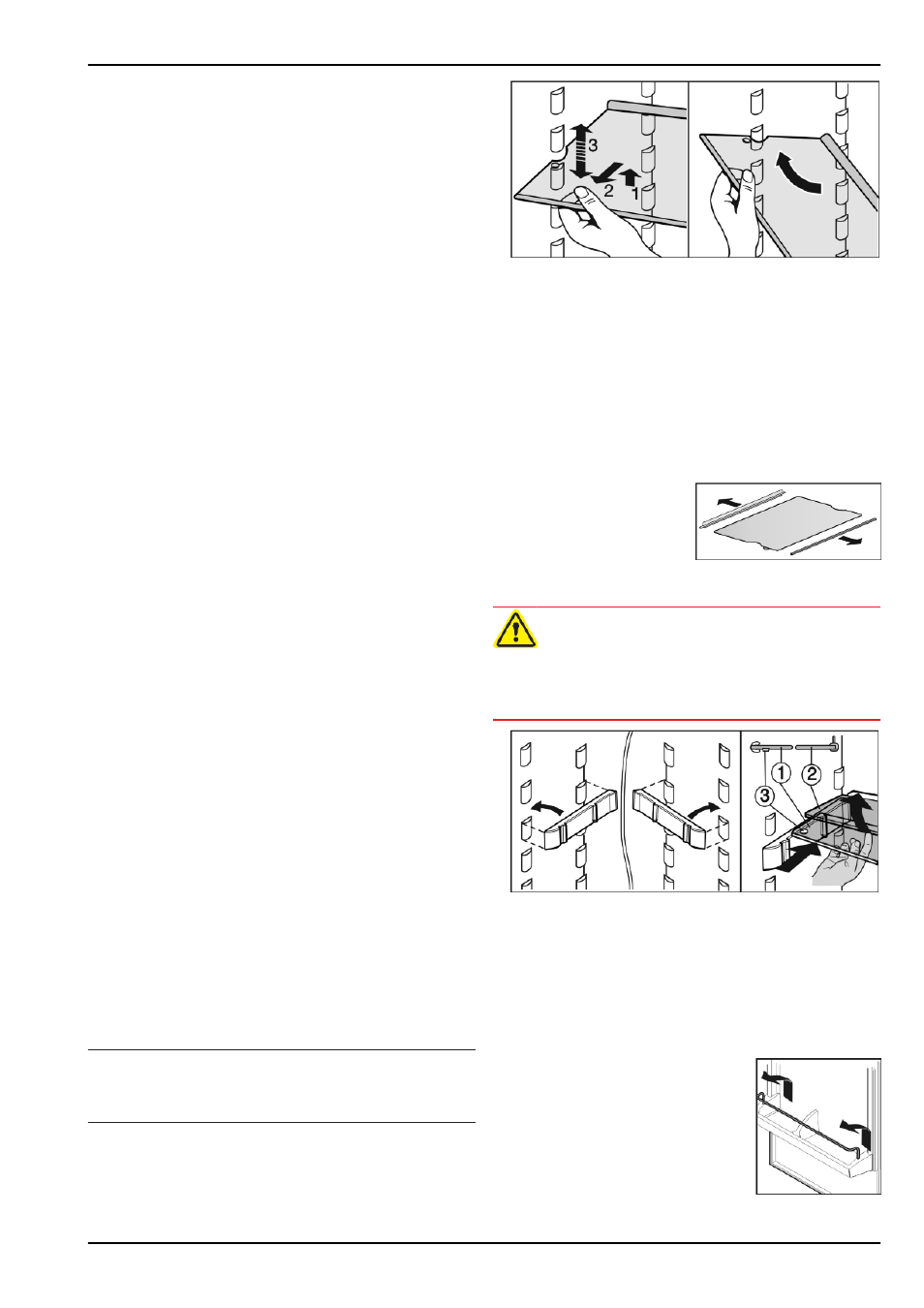 3

2

1

1

2

3