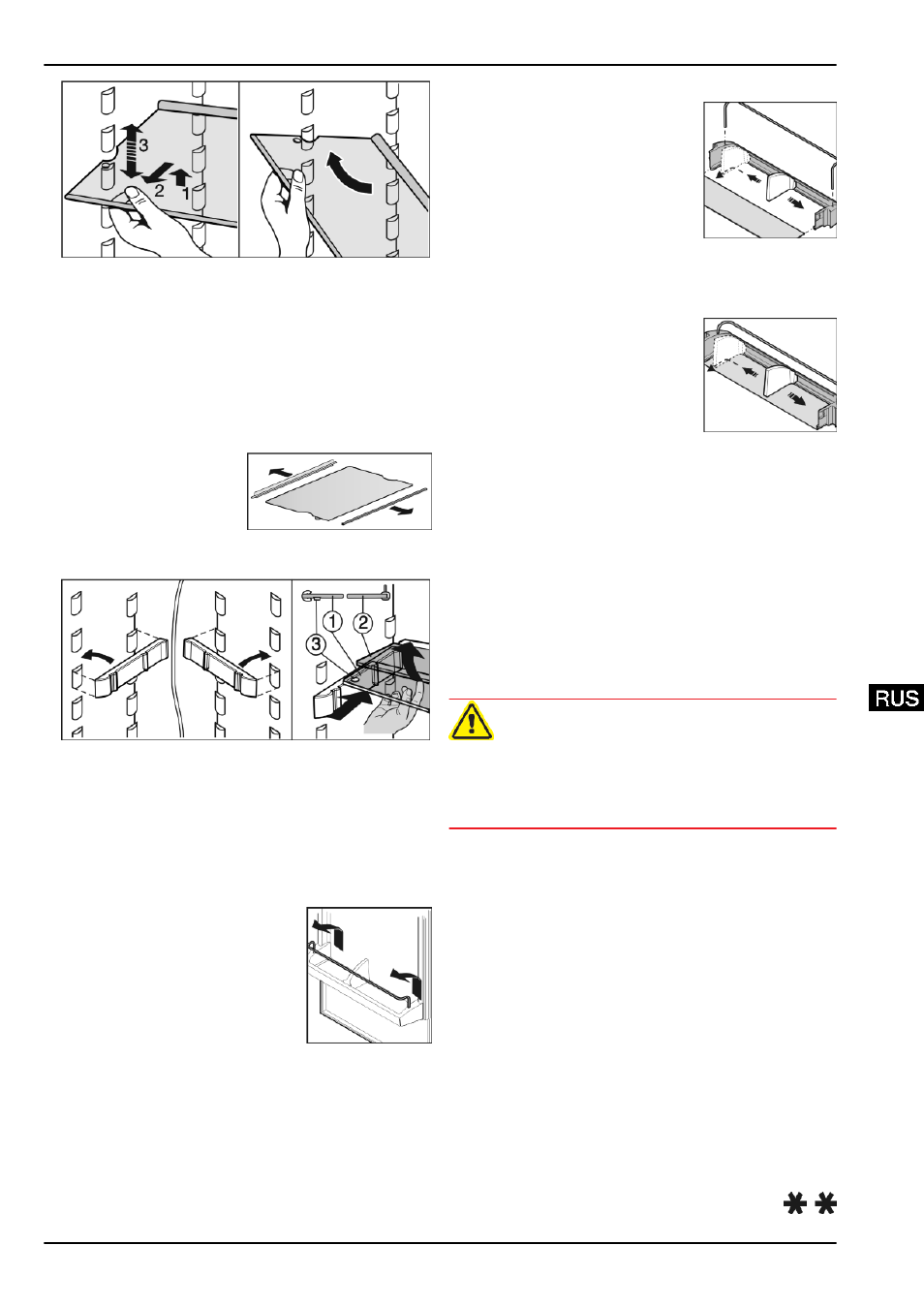 3
2
1

1
2
3

RUS