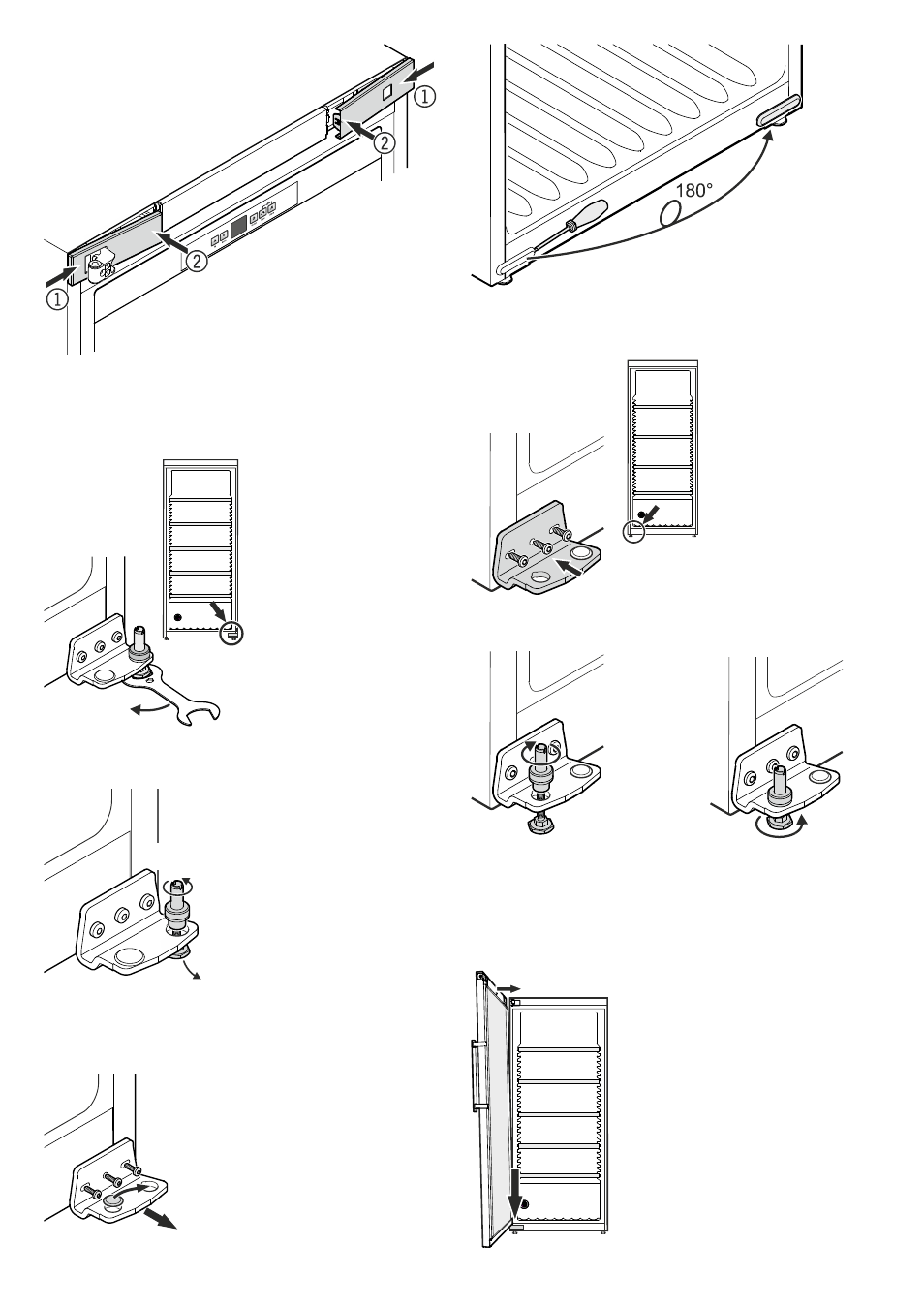 ①

②

②

①

180°